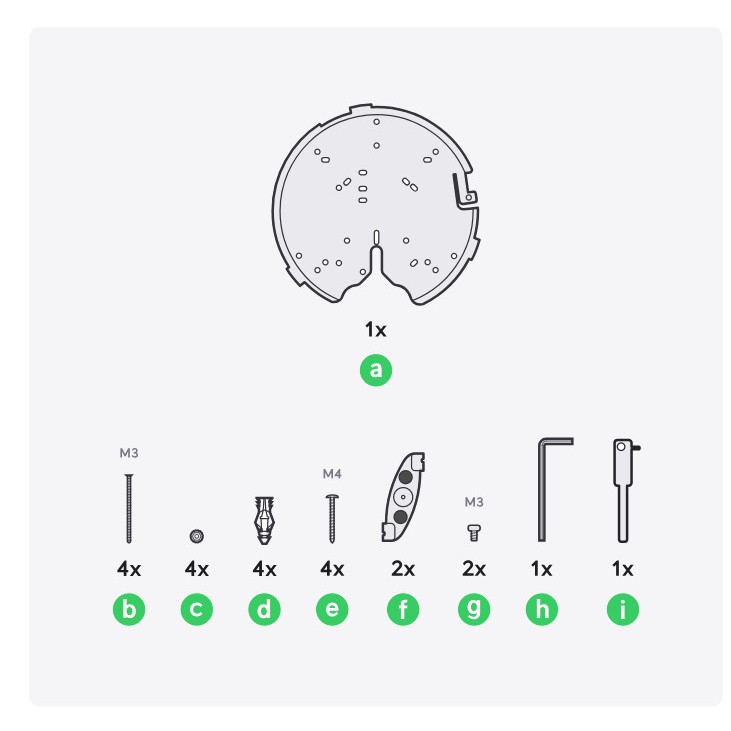 1x
a

M3
4x
b

4x
c

4x
d

M4
4x
e

2x
f

M3
2x
g

1x
h

1x
i