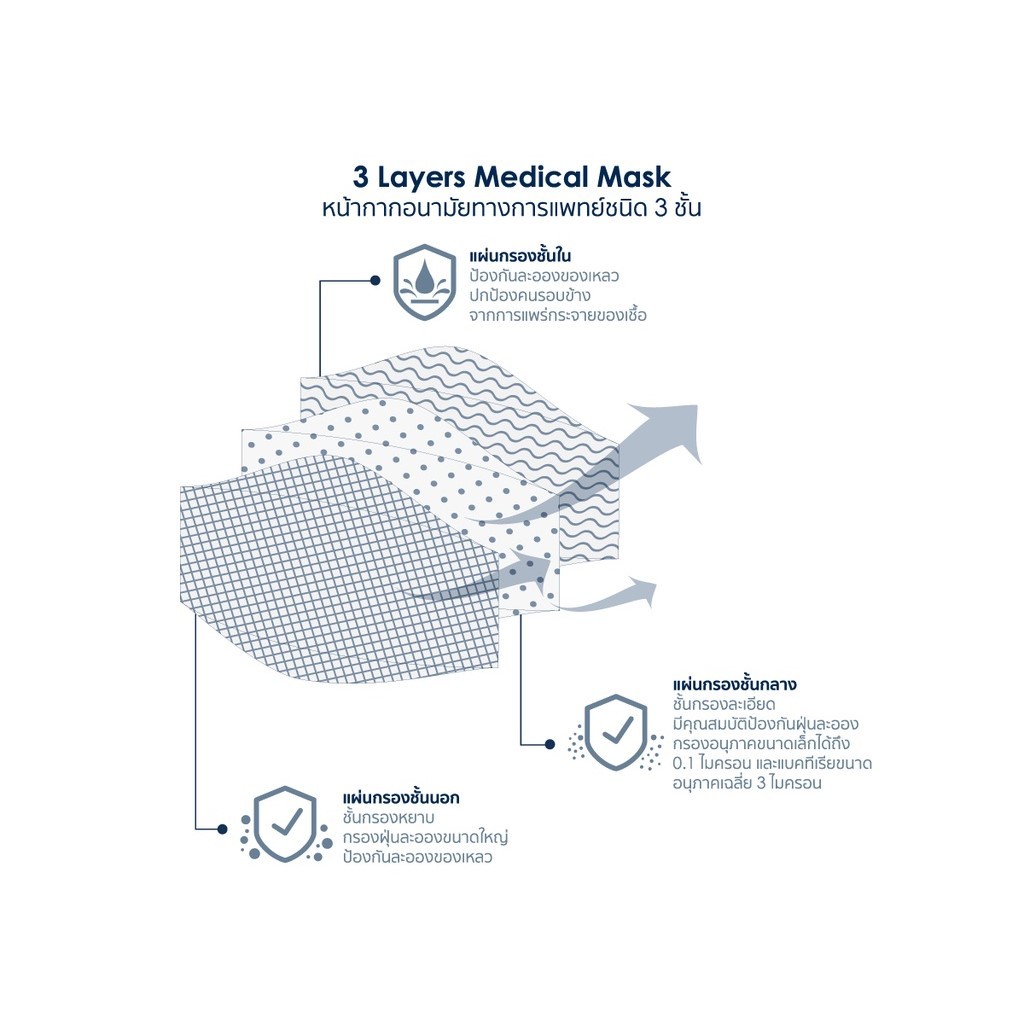 3 Layers Medical Mask
หน้ากากอนามัยทางการแพทย์ชนิด 3 ชั้น

แผ่นกรองชั้นใน
ป้องกันละอองของเหลว
ปกป้องคนรอบข้าง
จากการแพร่กระจายของเชื้อ

แผ่นกรองชั้นกลาง
ชั้นกรองละเอียด
มีคุณสมบัติป้องกันฝุ่นละออง
กรองอนุภาคขนาดเล็กได้ถึง
0.1 ไมครอน และแบคทีเรียขนาด
อนุภาคเฉลี่ย 3 ไมครอน

แผ่นกรองชั้นนอก
ชั้นกรองหยาบ
กรองฝุ่นละอองขนาดใหญ่
ป้องกันละอองของเหลว