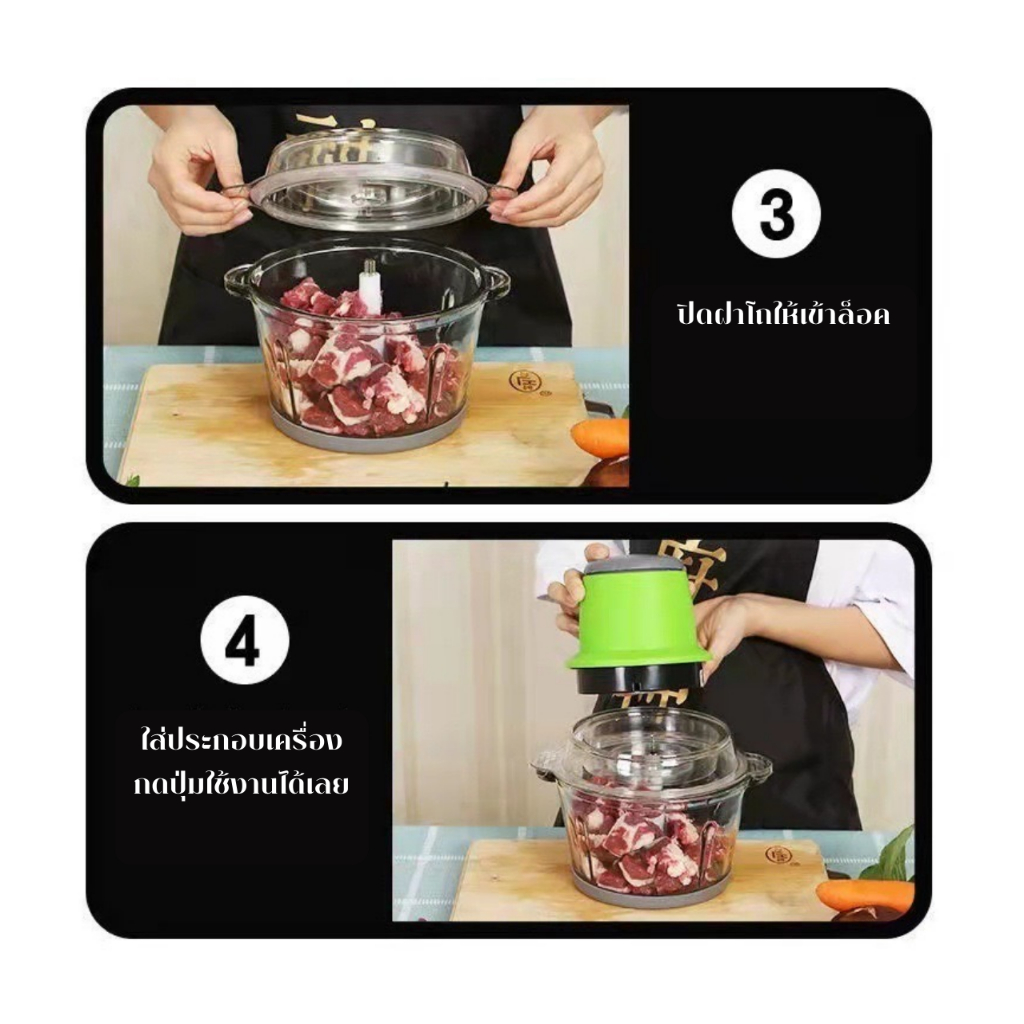 3

ปิดฝาโถให้เข้าล็อค

4

ใส่ประกอบเครื่อง
กดปุ่มใช้งานได้เลย