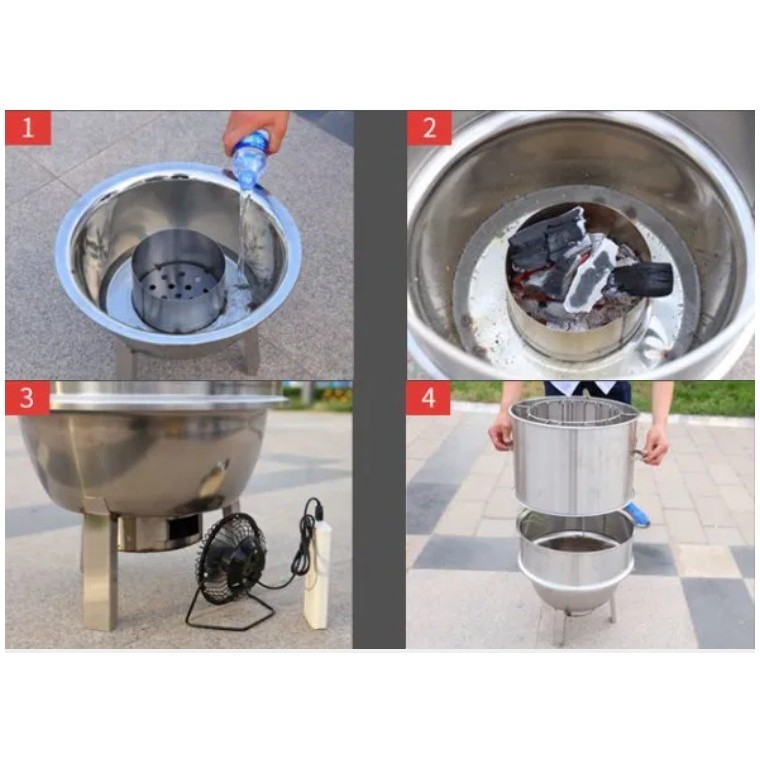 1

2

3

4