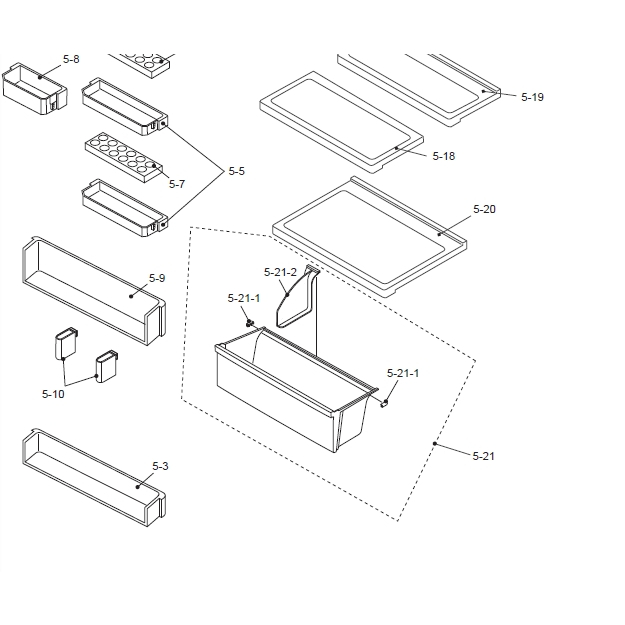 5-8
5-19
5-18
5-5
5-7
5-20
5-9
5-21-2
5-21-1
5-21-1
5-10
5-21
5-3