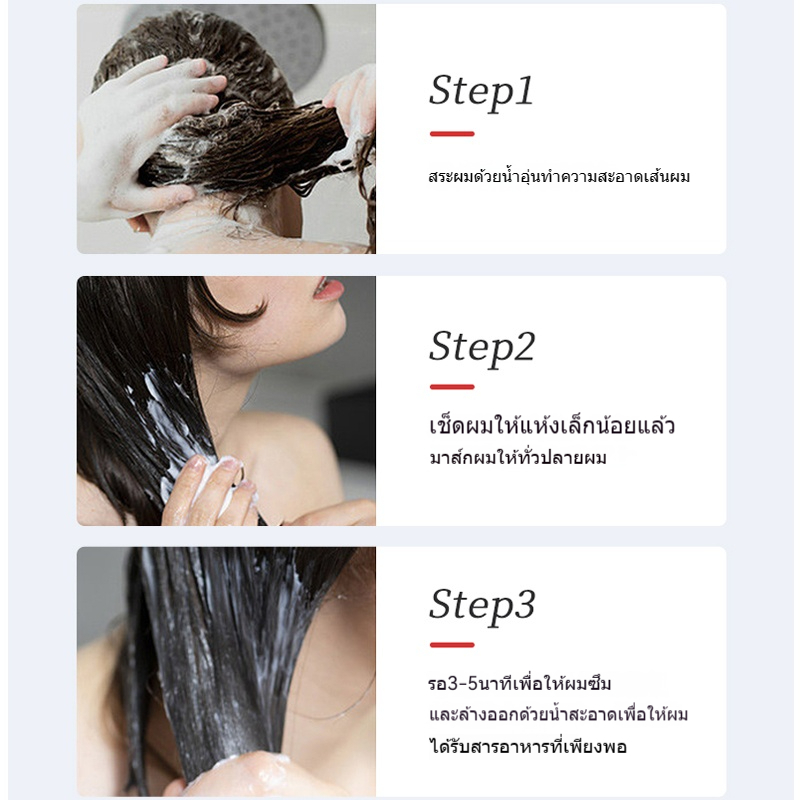 Step1

สระผมด้วยน้ำอุ่นทำความสะอาดเส้นผม

Step2

เช็ดผมให้แห้งเล็กน้อยแล้ว
มาส์กผมให้ทั่วปลายผม

Step3

รอ3-5นาทีเพื่อให้ผมซึม
และล้างออกด้วยน้ำสะอาดเพื่อให้ผม
ได้รับสารอาหารที่เพียงพอ