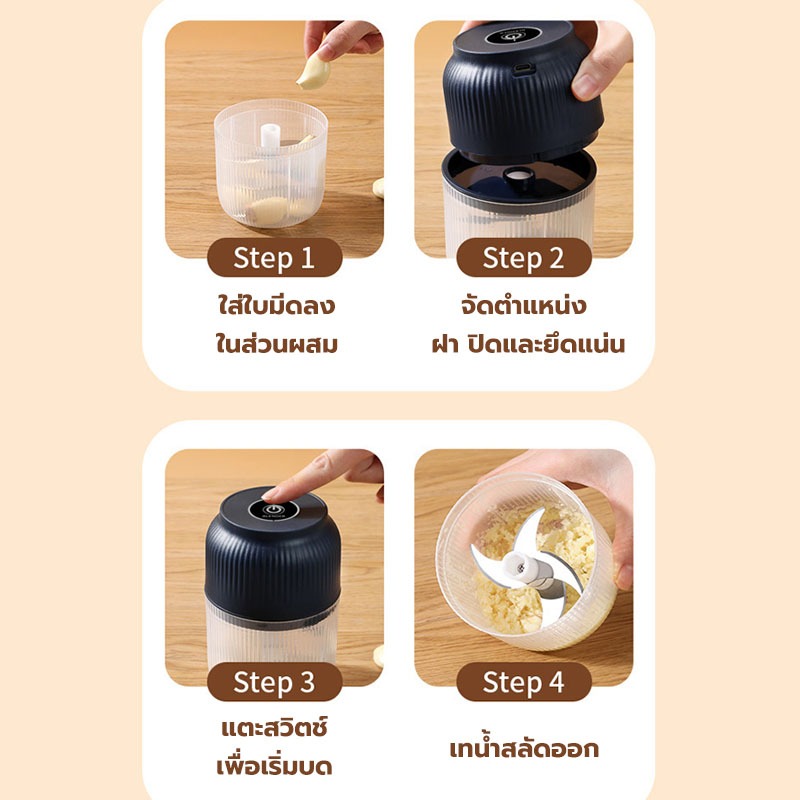 Step 1

ใส่ใบมีดลง ในส่วนผสม

Step 2

จัดตำแหน่ง ฝา ปิดและยึดแน่น

Step 3

แตะสวิตช์ เพื่อเริ่มบด

Step 4

เทน้ำสลัดออก