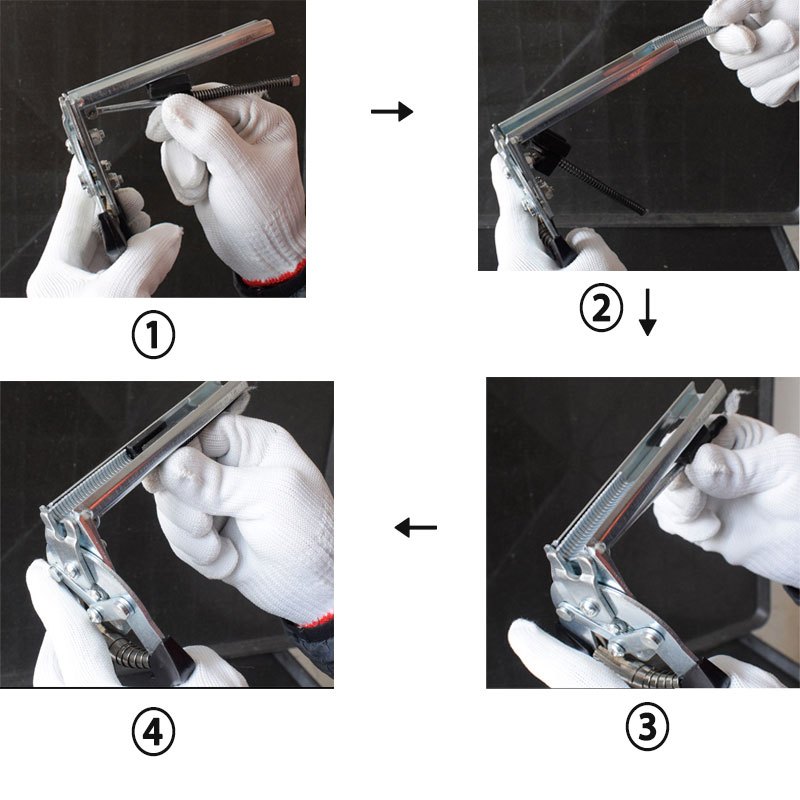 ①

②

④

③