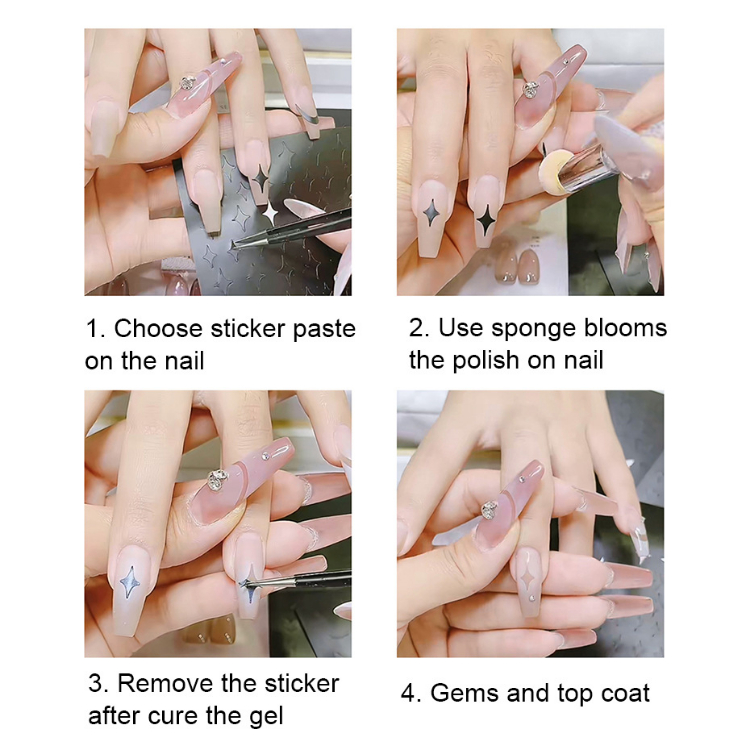 1. Choose sticker paste on the nail

2. Use sponge blooms the polish on nail

3. Remove the sticker after cure the gel

4. Gems and top coat