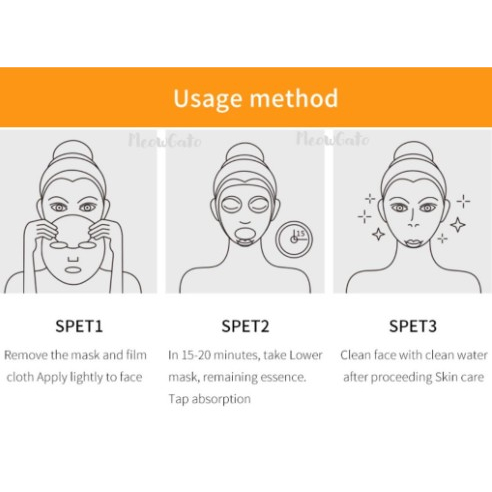 Usage method

MeowGato

MeowGato

15

SPET1

Remove the mask and film cloth Apply lightly to face

SPET2

In 15-20 minutes, take Lower mask, remaining essence. Tap absorption

SPET3

Clean face with clean water after proceeding Skin care