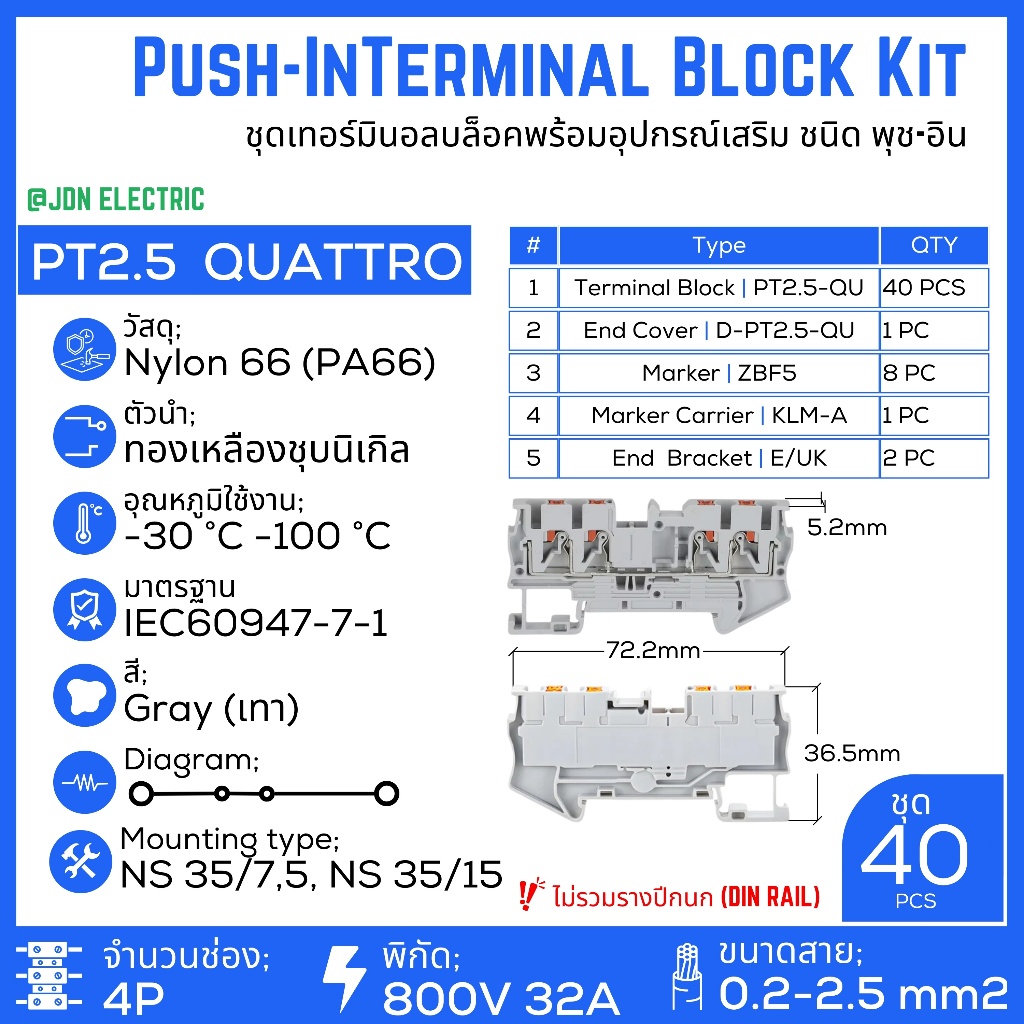 PUSH-INTERMINAL BLOCK KIT
ชุดเทอร์มินอลบล็อคพร้อมอุปกรณ์เสริม ชนิด พุช-อิน

@JDN ELECTRIC

PT2.5 QUATTRO

วัสดุ;
Nylon 66 (PA66)

ตัวนำ;
ทองเหลืองชุบนิเกิล

อุณหภูมิใช้งาน;
-30 °C -100 °C

มาตรฐาน
IEC60947-7-1

สี;
Gray (เทา)

Diagram;

Mounting type;
NS 35/7,5, NS 35/15

| # | Type | QTY |
|---|---|---|
| 1 | Terminal Block \| PT2.5-QU | 40 PCS |
| 2 | End Cover \| D-PT2.5-QU | 1 PC |
| 3 | Marker \| ZBF5 | 8 PC |
| 4 | Marker Carrier \| KLM-A | 1 PC |
| 5 | End Bracket \| E/UK | 2 PC |

5.2mm

72.2mm

36.5mm

ชุด
40
PCS

ไม่รวมรางปีกนก (DIN RAIL)

จำนวนช่อง;
4P

พิกัด;
800V 32A

ขนาดสาย;
0.2-2.5 mm2