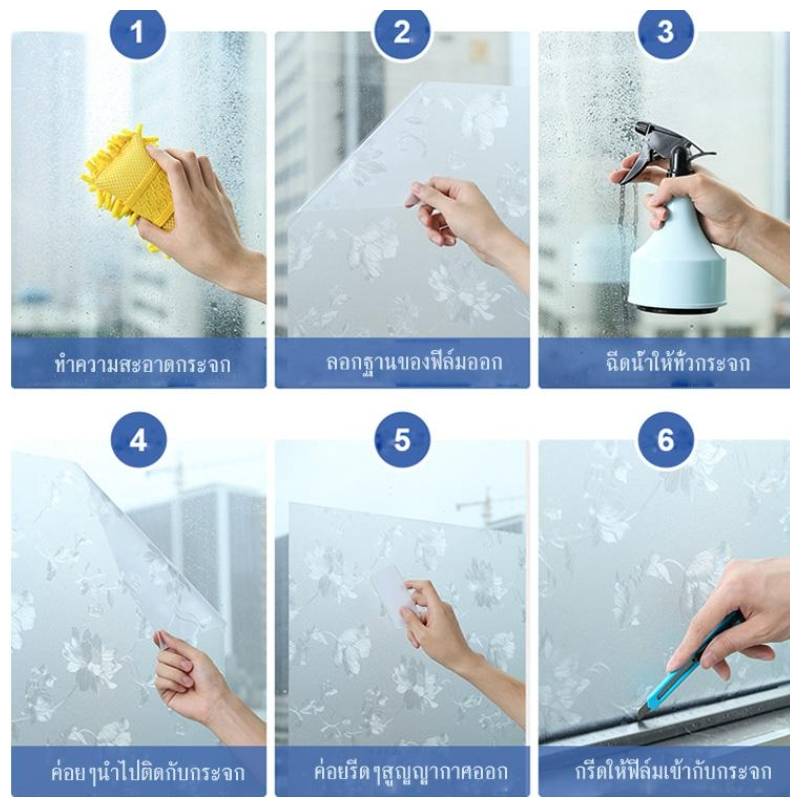 1

ทำความสะอาดกระจก

2

ลอกฐานของฟิล์มออก

3

ฉีดน้ำให้ทั่วกระจก

4

ค่อยๆนำไปติดกับกระจก

5

ค่อยรีดๆสูญญากาศออก

6

กรีดให้ฟิล์มเข้ากับกระจก