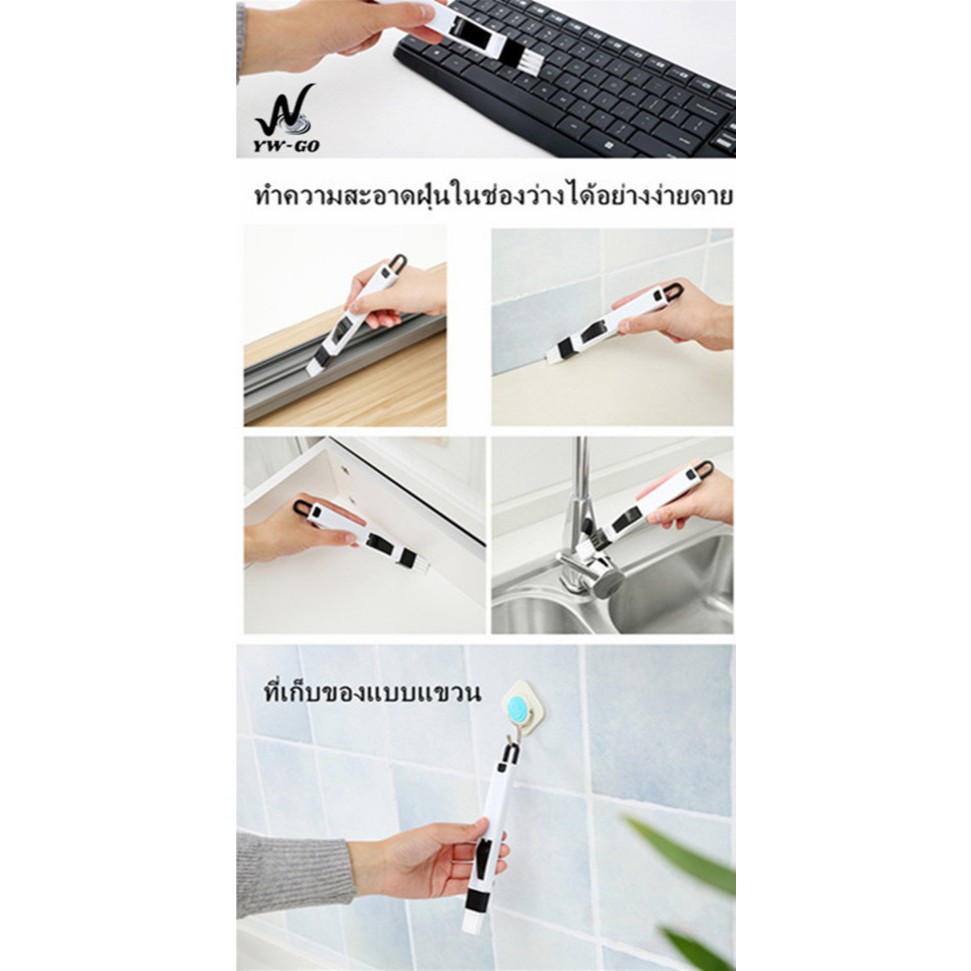 YW-GO

ทำความสะอาดฝุ่นในช่องว่างได้อย่างง่ายดาย

ที่เก็บของแบบแขวน