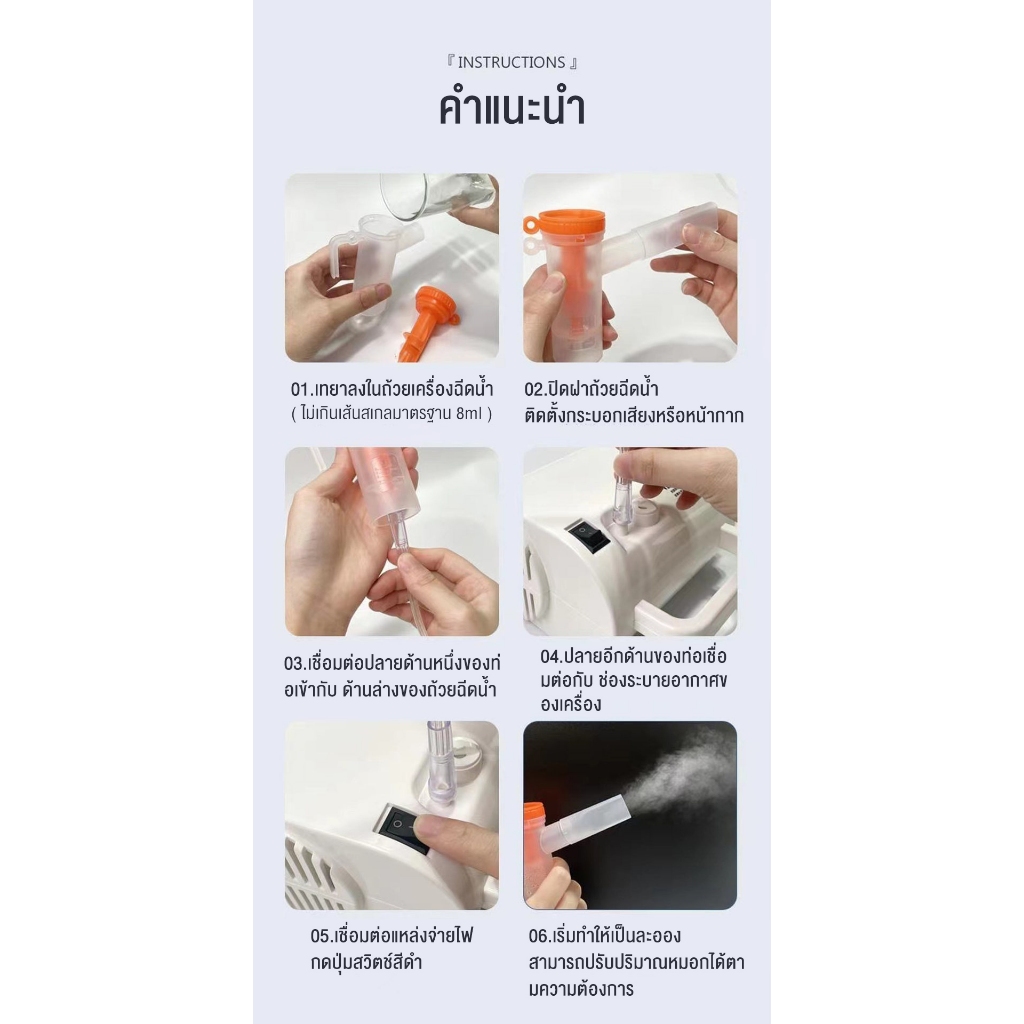 『 INSTRUCTIONS 』
คำแนะนำ

01.เทยาลงในถ้วยเครื่องฉีดน้ำ
( ไม่เกินเส้นสเกลมาตรฐาน 8ml )

02.ปิดฝาถ้วยฉีดน้ำ
ติดตั้งกระบอกเสียงหรือหน้ากาก

03.เชื่อมต่อปลายด้านหนึ่งของท่อเข้ากับ ด้านล่างของถ้วยฉีดน้ำ

04.ปลายอีกด้านของท่อเชื่อมต่อกับ ช่องระบายอากาศของเครื่อง

05.เชื่อมต่อแหล่งจ่ายไฟ
กดปุ่มสวิตช์สีดำ

06.เริ่มทำให้เป็นละออง
สามารถปรับปริมาณหมอกได้ตามความต้องการ