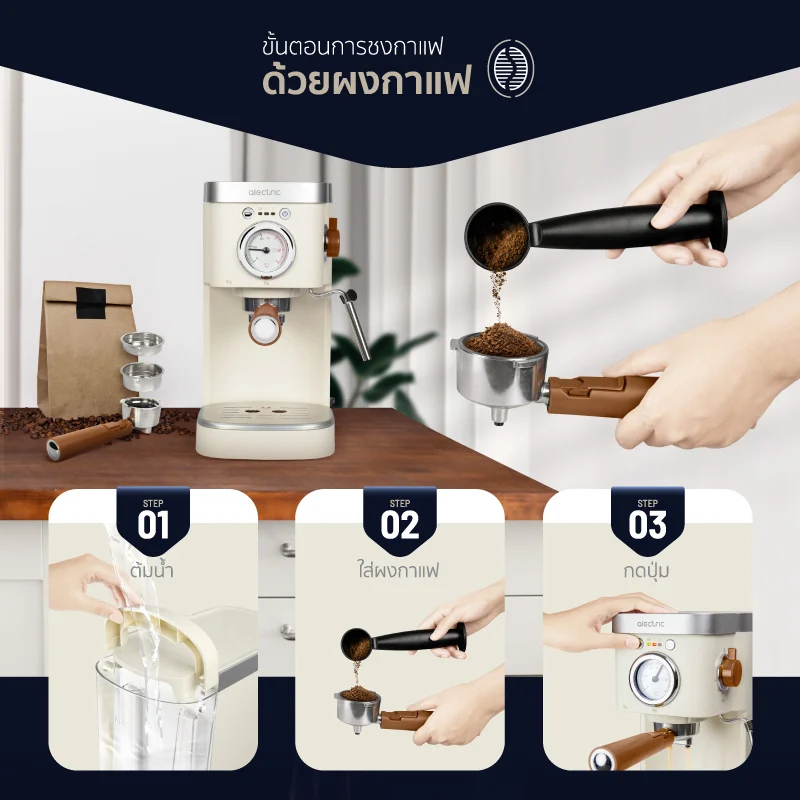 ขั้นตอนการชงกาแฟ
ด้วยผงกาแฟ

alectric

STEP
01
ต้มน้ำ

STEP
02
ใส่ผงกาแฟ

STEP
03
กดปุ่ม

alectric