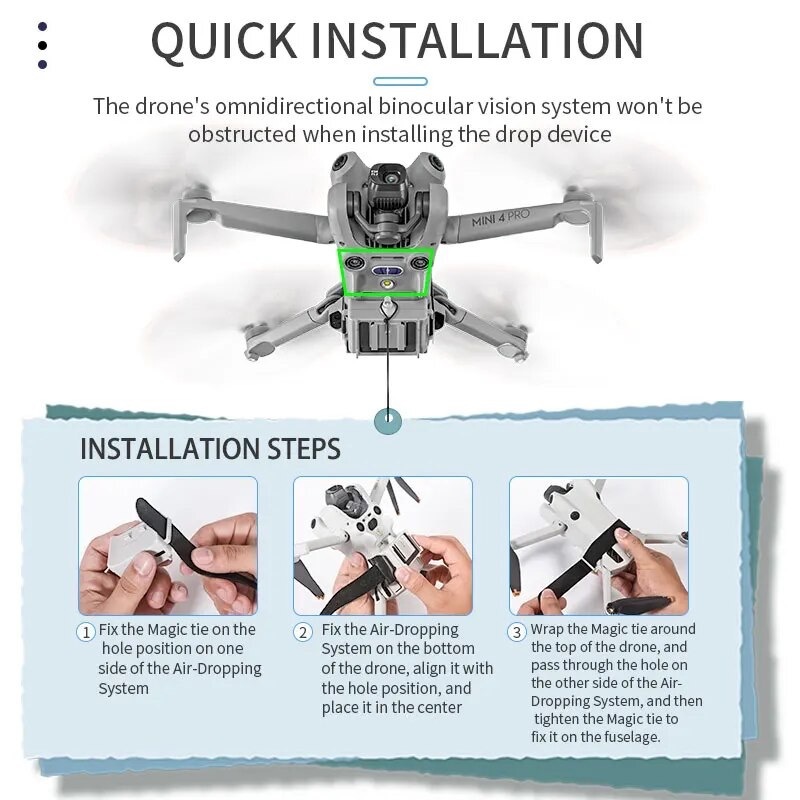 QUICK INSTALLATION

The drone's omnidirectional binocular vision system won't be obstructed when installing the drop device

MINI 4 PRO

INSTALLATION STEPS

① Fix the Magic tie on the hole position on one side of the Air-Dropping System

② Fix the Air-Dropping System on the bottom of the drone, align it with the hole position, and place it in the center

③ Wrap the Magic tie around the top of the drone, and pass through the hole on the other side of the Air-Dropping System, and then tighten the Magic tie to fix it on the fuselage.