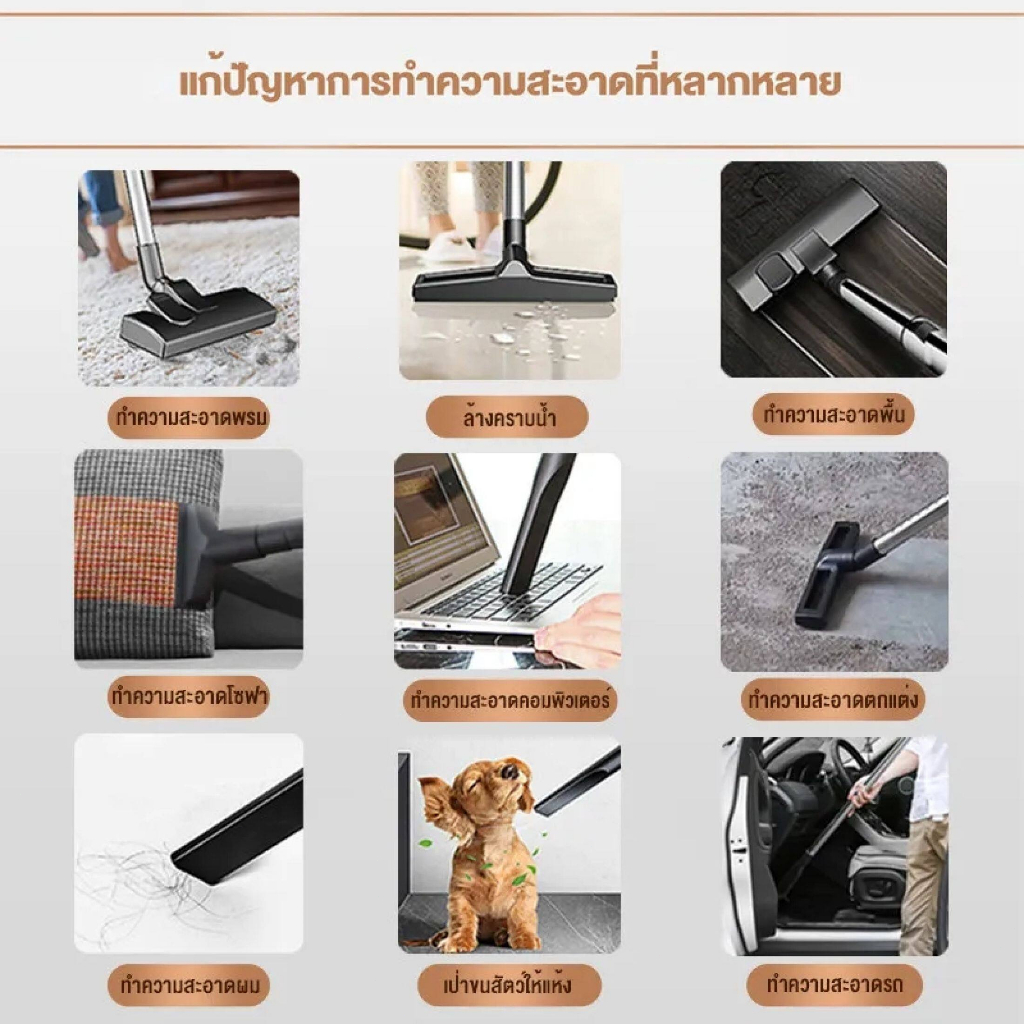 แก้ปัญหาการทำความสะอาดที่หลากหลาย

ทำความสะอาดพรม

ล้างคราบน้ำ

ทำความสะอาดพื้น

ทำความสะอาดโซฟา

ทำความสะอาดคอมพิวเตอร์

ทำความสะอาดตกแต่ง

ทำความสะอาดผม

เป่าขนสัตว์ให้แห้ง

ทำความสะอาดรถ