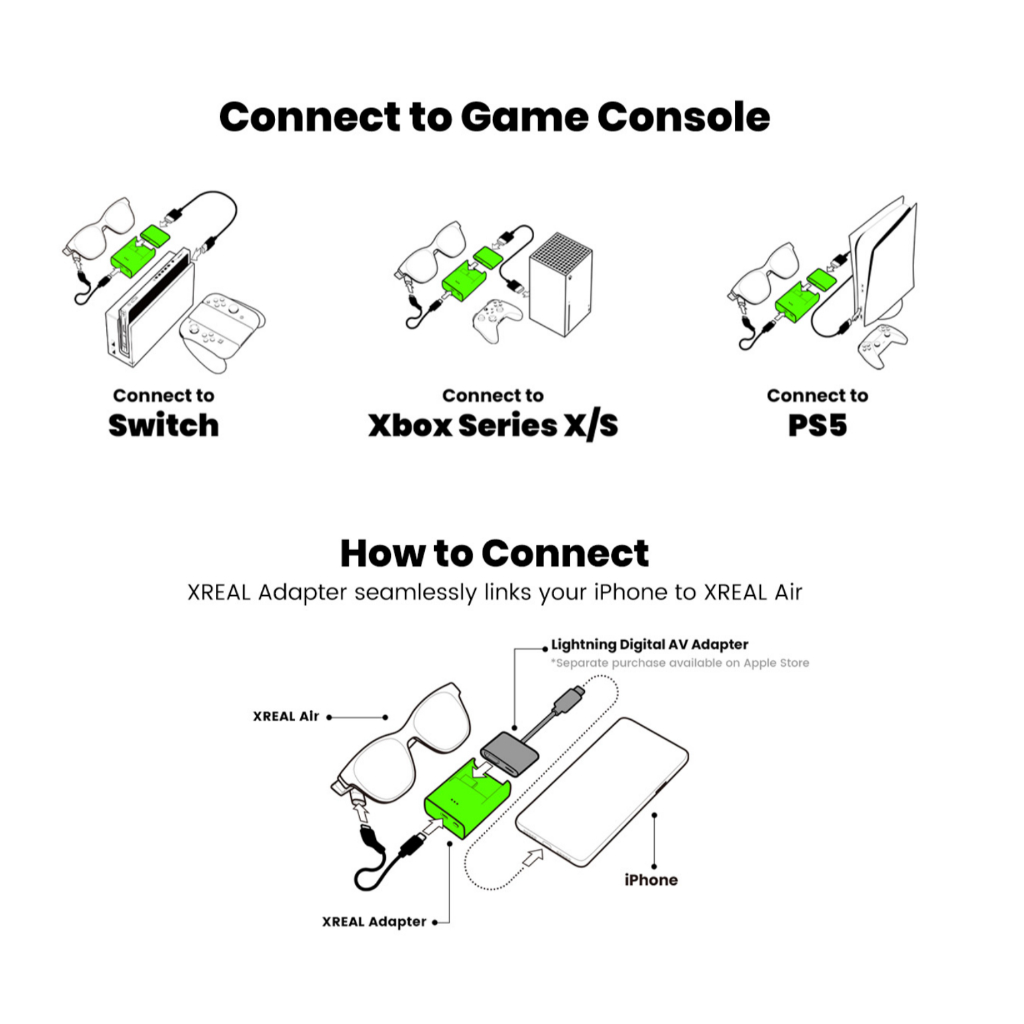 Connect to Game Console

Connect to
Switch

Connect to
Xbox Series X/S

Connect to
PS5

How to Connect
XREAL Adapter seamlessly links your iPhone to XREAL Air

Lightning Digital AV Adapter
*Separate purchase available on Apple Store

XREAL Air

iPhone

XREAL Adapter