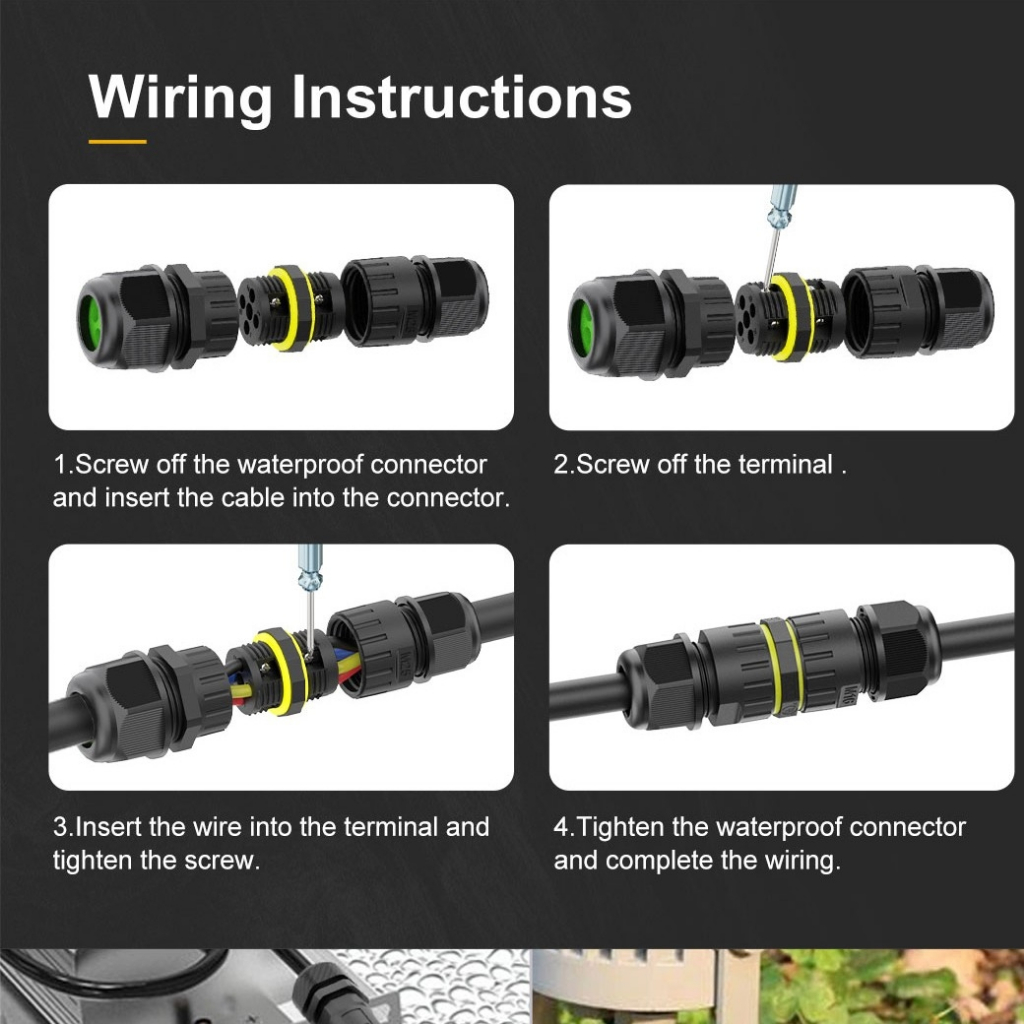 Wiring Instructions

1.Screw off the waterproof connector and insert the cable into the connector.

2.Screw off the terminal .

3.Insert the wire into the terminal and tighten the screw.

4.Tighten the waterproof connector and complete the wiring.