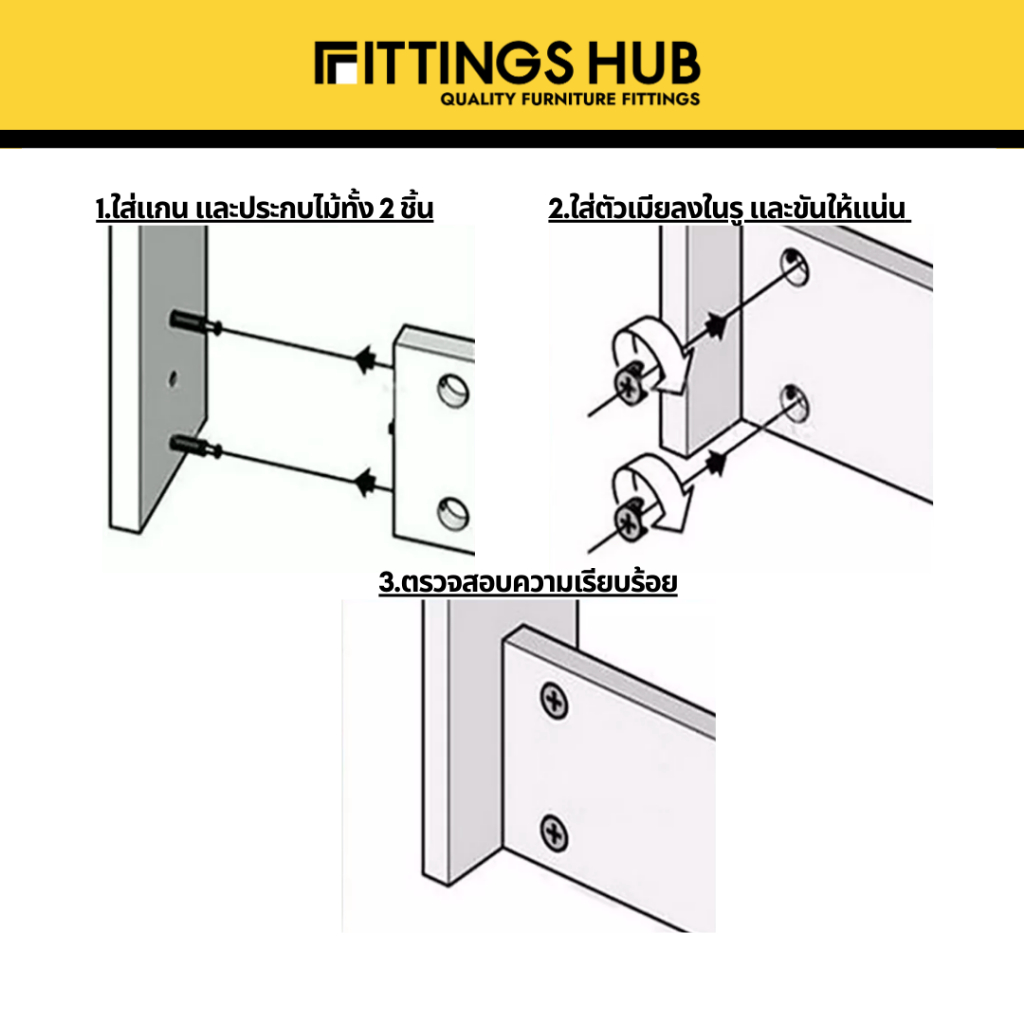 FITTINGS HUB
QUALITY FURNITURE FITTINGS

1.ใส่แกน และประกบไม้ทั้ง 2 ชิ้น

2.ใส่ตัวเมียลงในรู และขันให้แน่น

3.ตรวจสอบความเรียบร้อย