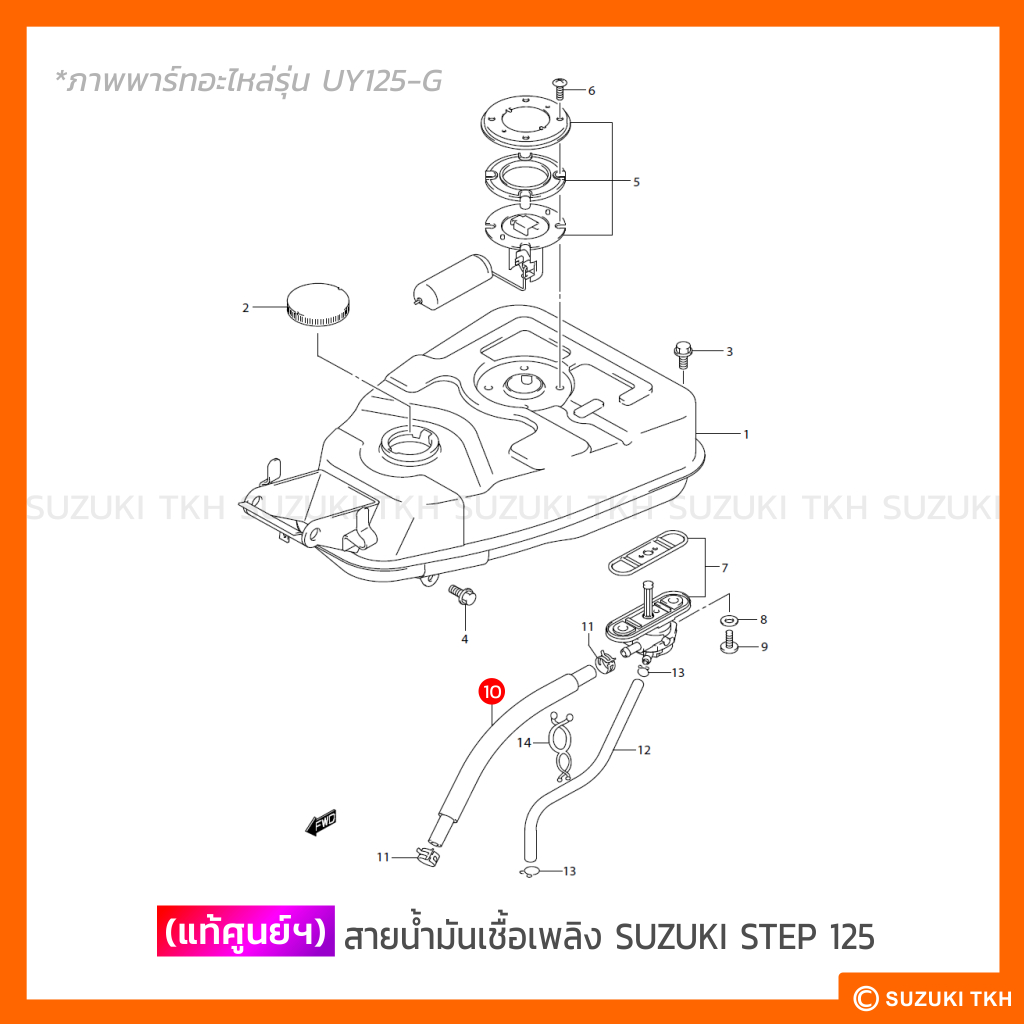 *ภาพพาร์ทอะไหล่รุ่น UY125-G

6
5
2
3
1
SUZUKI TKH SUZUKI TKH SUZUKI TKH SUZUKI TKH SUZUKI
7
8
9
4
11
13
10
14
12
FWD
11
13

(แท้ศูนย์ฯ) สายน้ำมันเชื้อเพลิง SUZUKI STEP 125

© SUZUKI TKH