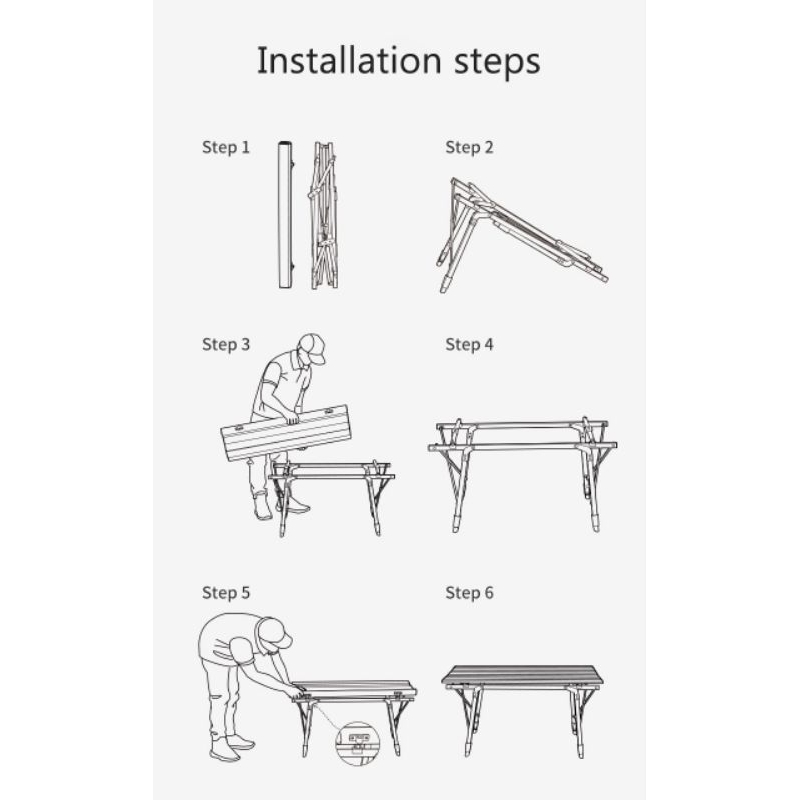 Installation steps

Step 1

Step 2

Step 3

Step 4

Step 5

Step 6