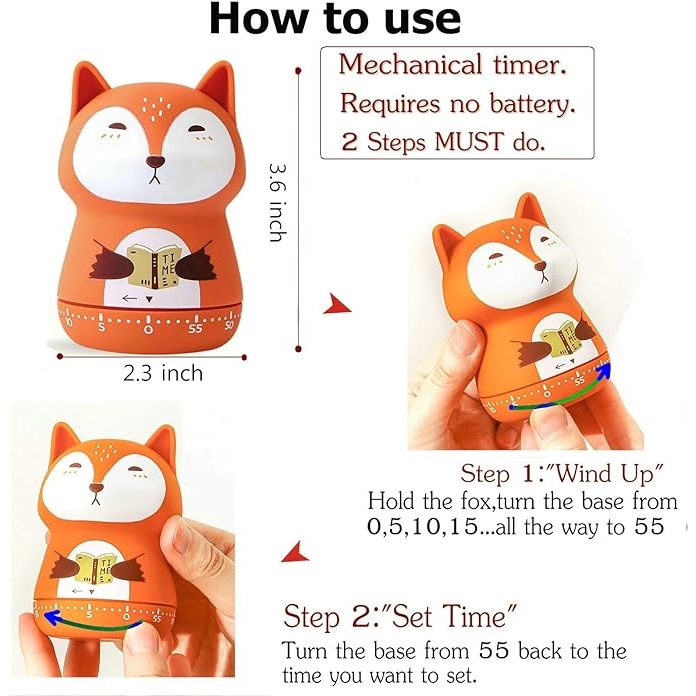 How to use

Mechanical timer.
Requires no battery.
2 Steps MUST do.

3.6 inch

TI ME

10 5 0 55 50

2.3 inch

55

Step 1:"Wind Up"
Hold the fox,turn the base from 0,5,10,15...all the way to 55

TI ME

5 0 55

Step 2:"Set Time"
Turn the base from 55 back to the time you want to set.