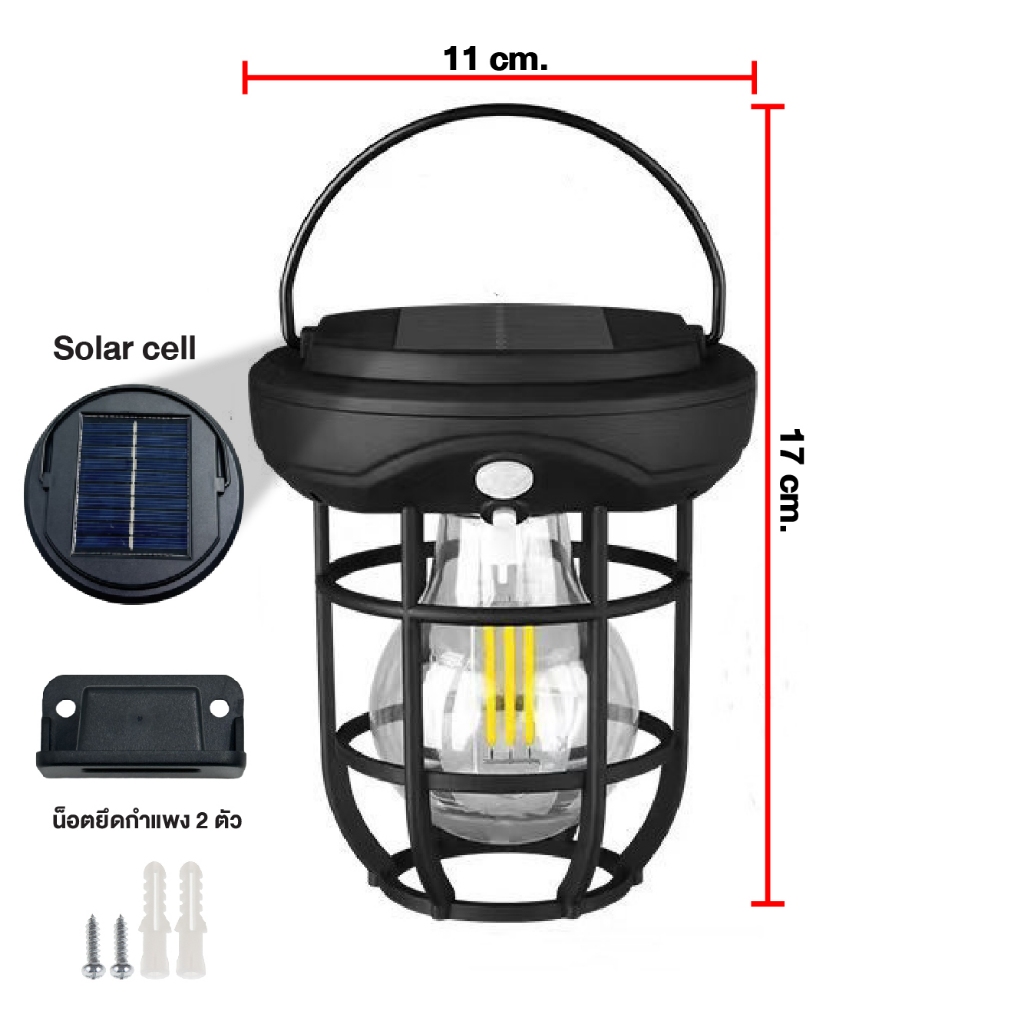 11 cm.

17 cm.

Solar cell

น็อตยึดกำแพง 2 ตัว