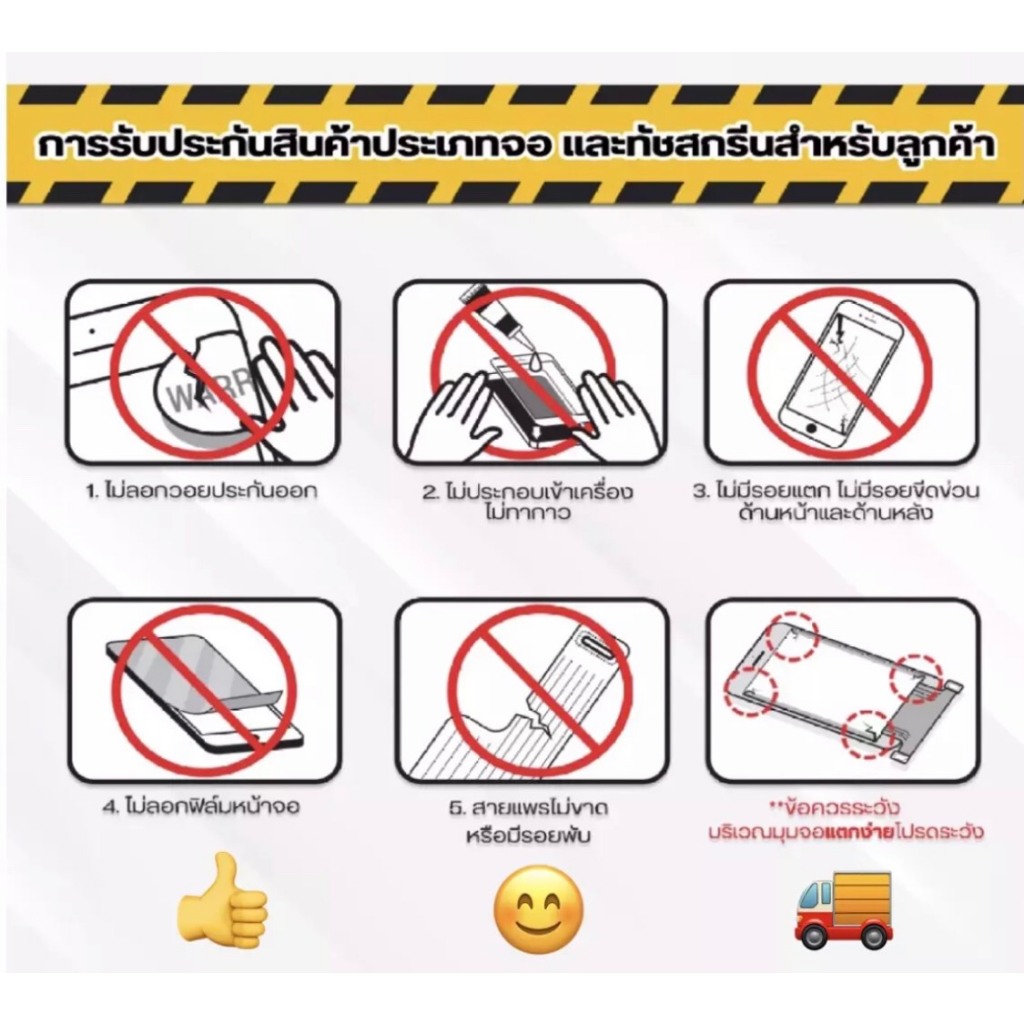 การรับประกันสินค้าประเภทจอ และทัชสกรีนสำหรับลูกค้า

WARR

1. ไม่ลอกวอยประกันออก

2. ไม่ประกอบเข้าเครื่อง ไม่ทากาว

3. ไม่มีรอยแตก ไม่มีรอยขีดข่วน ด้านหน้าและด้านหลัง

4. ไม่ลอกฟิล์มหน้าจอ

5. สายแพรไม่ขาด หรือมีรอยพับ

**ข้อควรระวัง บริเวณมุมจอแตกง่ายโปรดระวัง