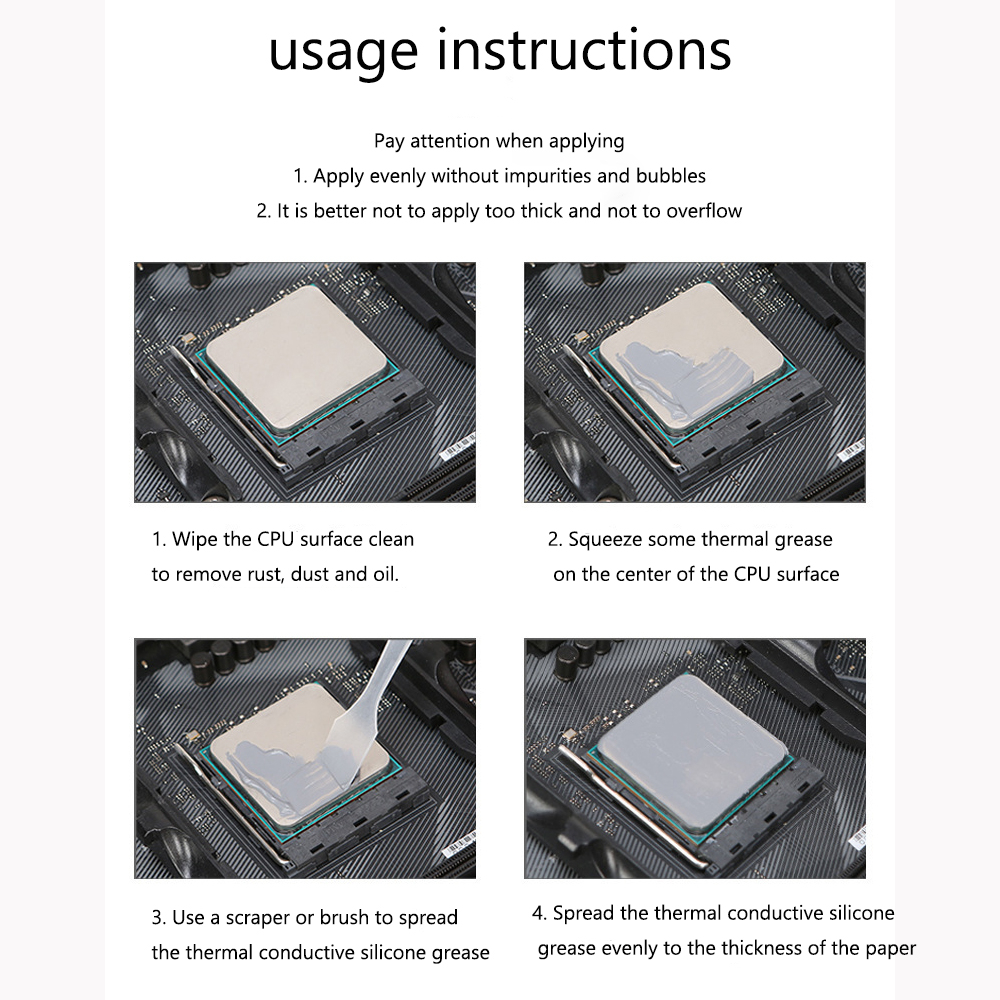 usage instructions

Pay attention when applying
1. Apply evenly without impurities and bubbles
2. It is better not to apply too thick and not to overflow

1. Wipe the CPU surface clean to remove rust, dust and oil.

2. Squeeze some thermal grease on the center of the CPU surface

3. Use a scraper or brush to spread the thermal conductive silicone grease

4. Spread the thermal conductive silicone grease evenly to the thickness of the paper