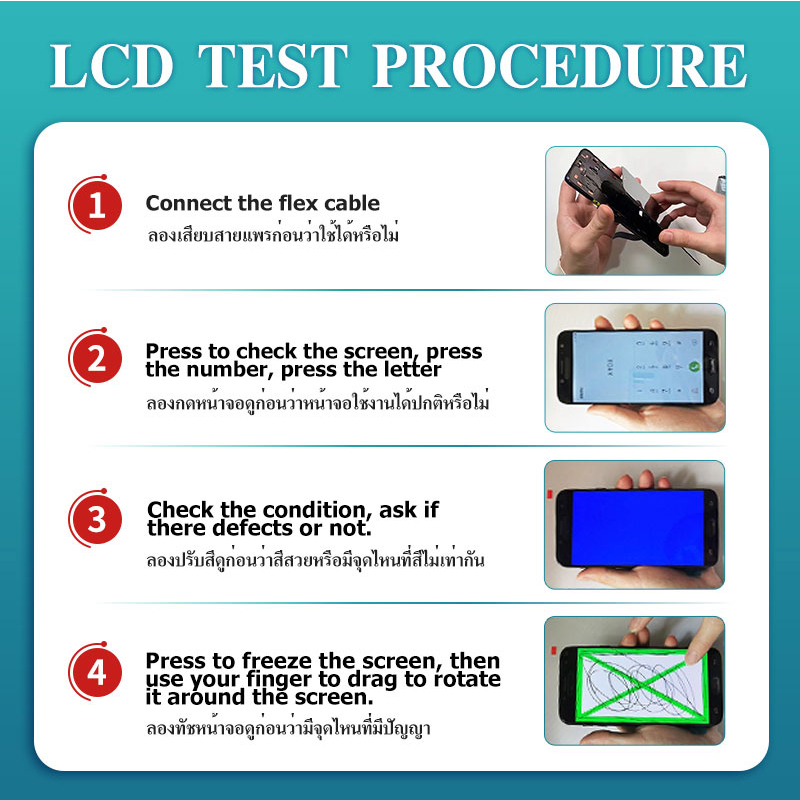 LCD TEST PROCEDURE

1
Connect the flex cable
ลองเสียบสายแพรก่อนว่าใช้ได้หรือไม่

2
Press to check the screen, press the number, press the letter
ลองกดหน้าจอดูก่อนว่าหน้าจอใช้งานได้ปกติหรือไม่

3
Check the condition, ask if there defects or not.
ลองปรับสีดูก่อนว่าสีสวยหรือมีจุดไหนที่สีไม่เท่ากัน

4
Press to freeze the screen, then use your finger to drag to rotate it around the screen.
ลองทัชหน้าจอดูก่อนว่ามีจุดไหนที่มีปัญญา