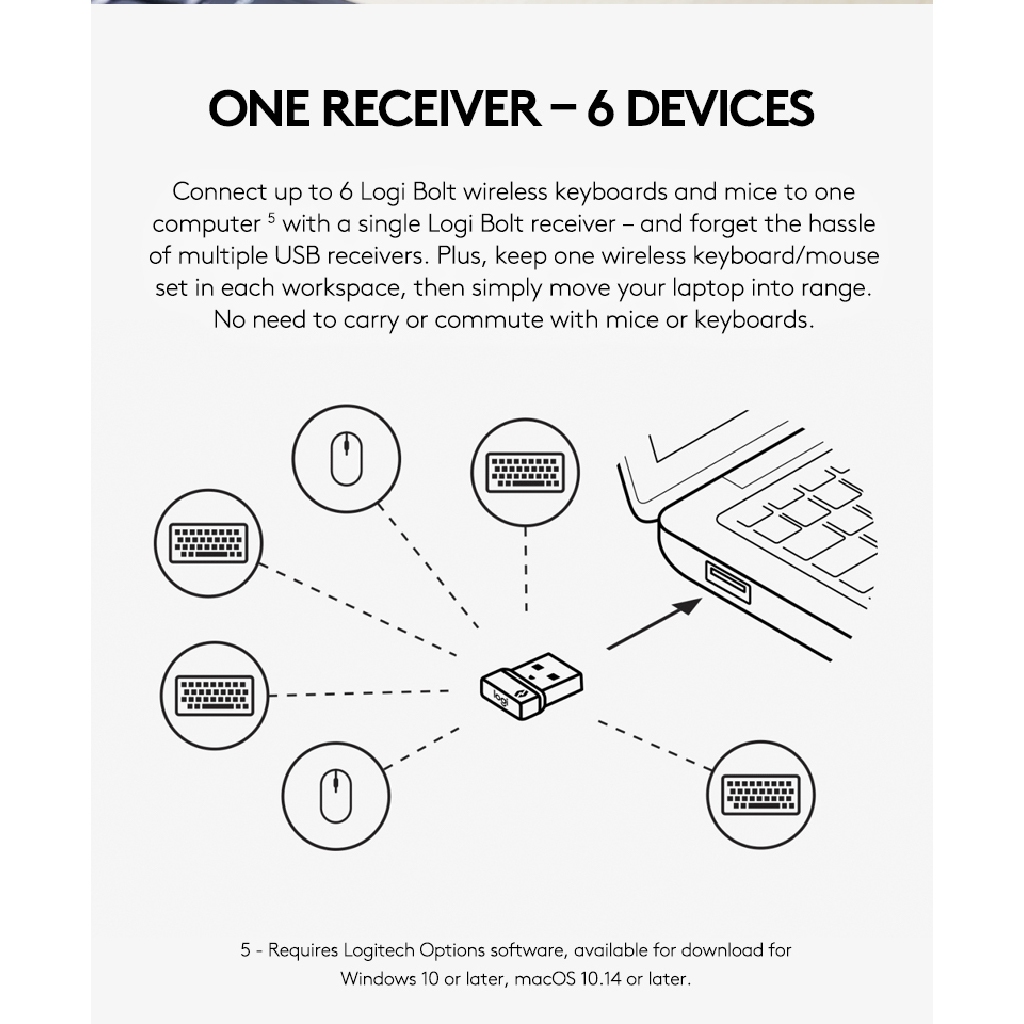 ONE RECEIVER – 6 DEVICES

Connect up to 6 Logi Bolt wireless keyboards and mice to one computer $^5$ with a single Logi Bolt receiver – and forget the hassle of multiple USB receivers. Plus, keep one wireless keyboard/mouse set in each workspace, then simply move your laptop into range. No need to carry or commute with mice or keyboards.

logi

5 - Requires Logitech Options software, available for download for Windows 10 or later, macOS 10.14 or later.