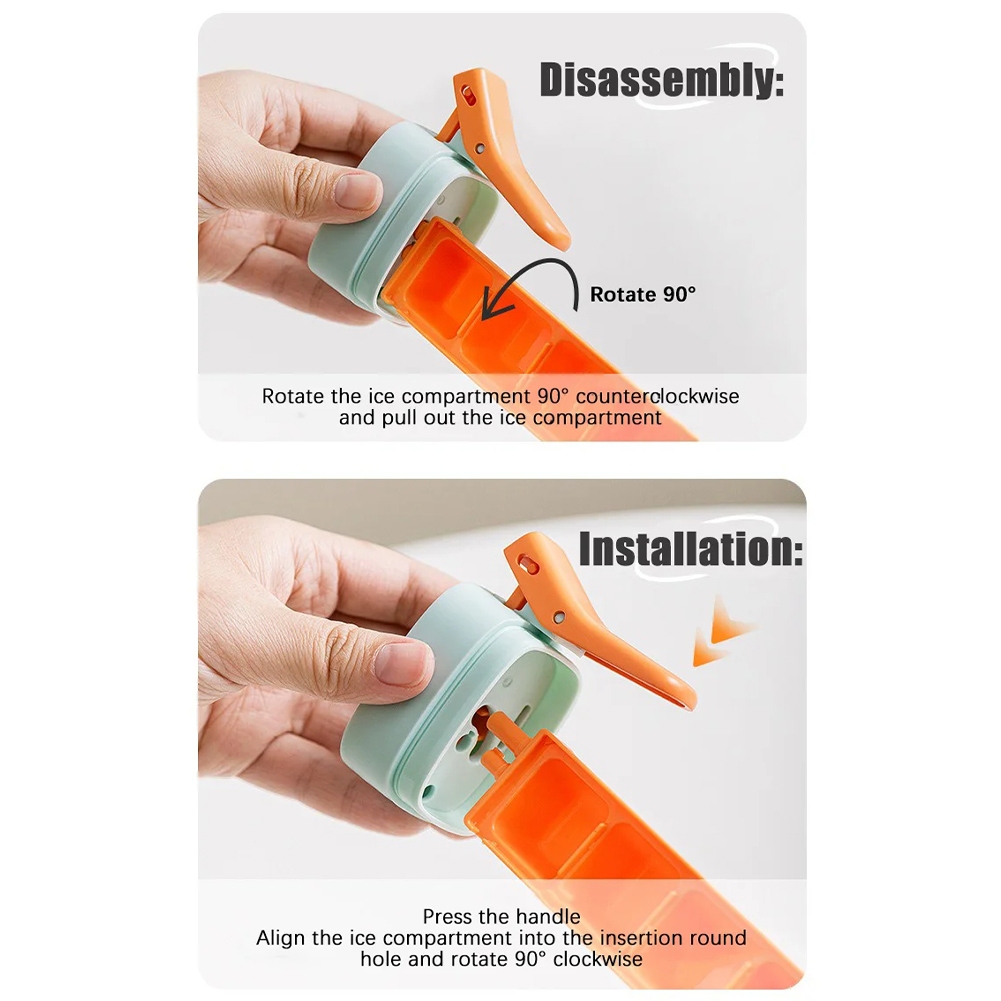 Disassembly:

Rotate 90°

Rotate the ice compartment 90° counterclockwise and pull out the ice compartment

Installation:

Press the handle
Align the ice compartment into the insertion round hole and rotate 90° clockwise