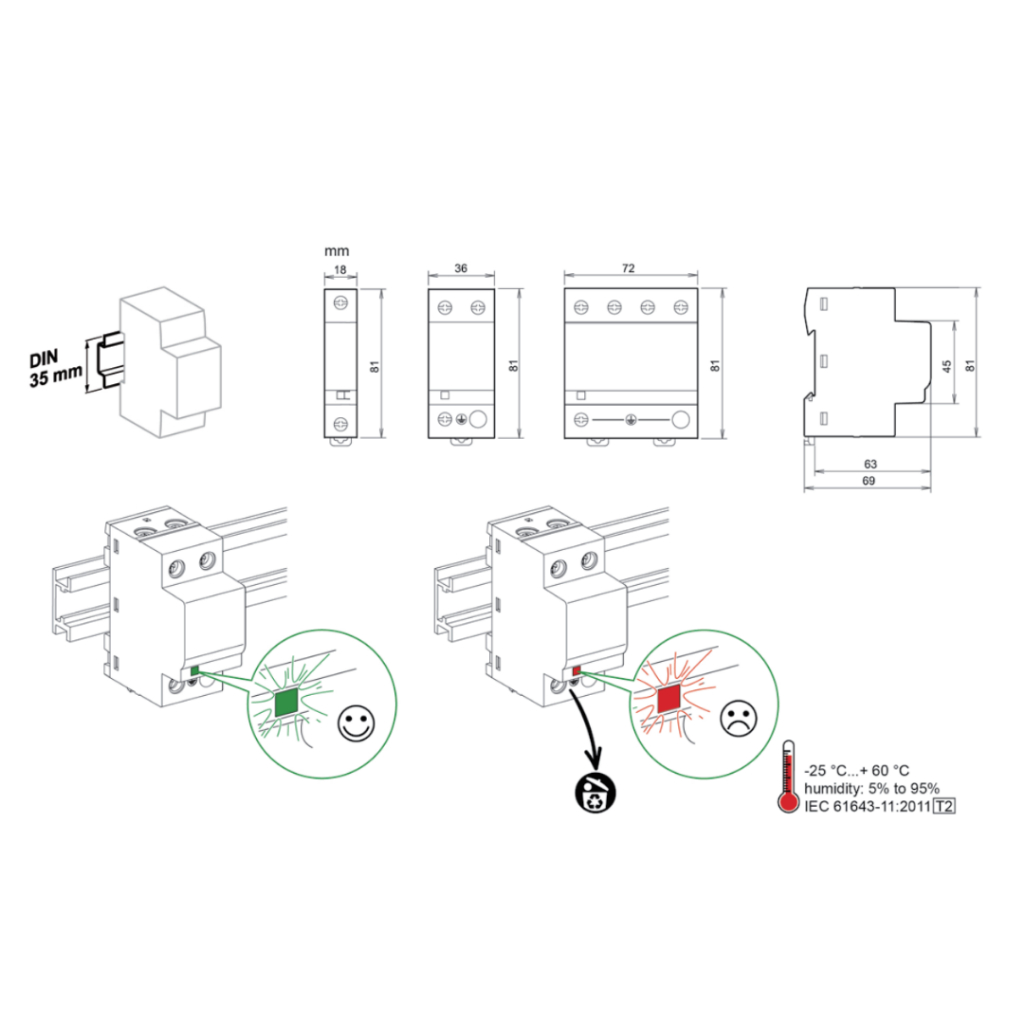 DIN
35 mm

mm
18
81

36
81

72
81

45
81
63
69

-25 °C...+ 60 °C
humidity: 5% to 95%
IEC 61643-11:2011 T2