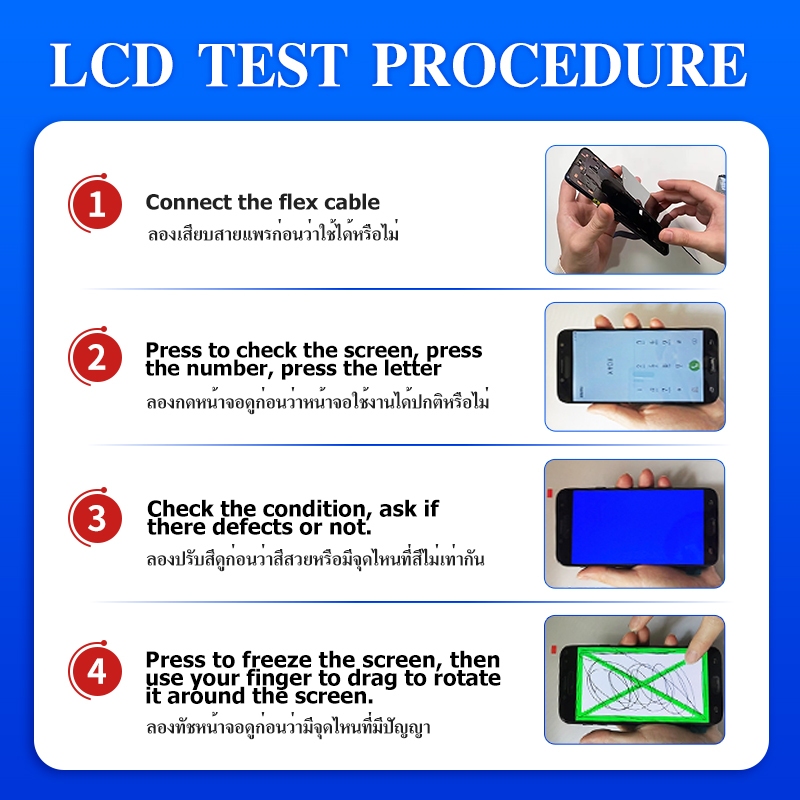 LCD TEST PROCEDURE

1

Connect the flex cable

ลองเสียบสายแพรก่อนว่าใช้ได้หรือไม่

2

Press to check the screen, press the number, press the letter

ลองกดหน้าจอดูก่อนว่าหน้าจอใช้งานได้ปกติหรือไม่

3

Check the condition, ask if there defects or not.

ลองปรับสีดูก่อนว่าสีสวยหรือมีจุดไหนที่สีไม่เท่ากัน

4

Press to freeze the screen, then use your finger to drag to rotate it around the screen.

ลองทัชหน้าจอดูก่อนว่ามีจุดไหนที่มีปัญญา