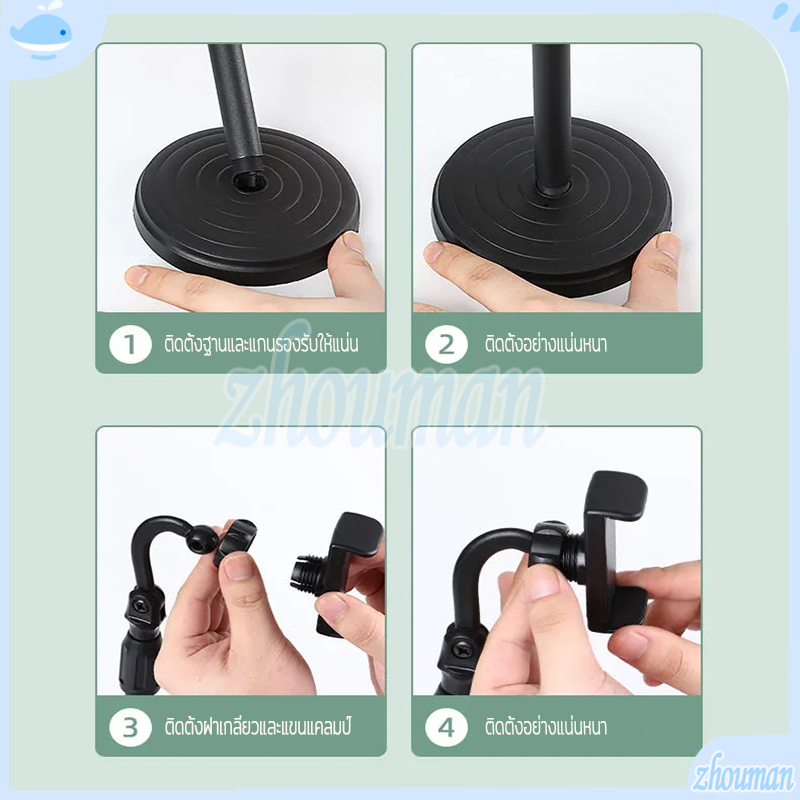 1 ติดตั้งฐานและแกนรองรับให้แน่น

2 ติดตั้งอย่างแน่นหนา

zhouman

3 ติดตั้งฝาเกลียวและแขนแคลมป์

4 ติดตั้งอย่างแน่นหนา

zhouman