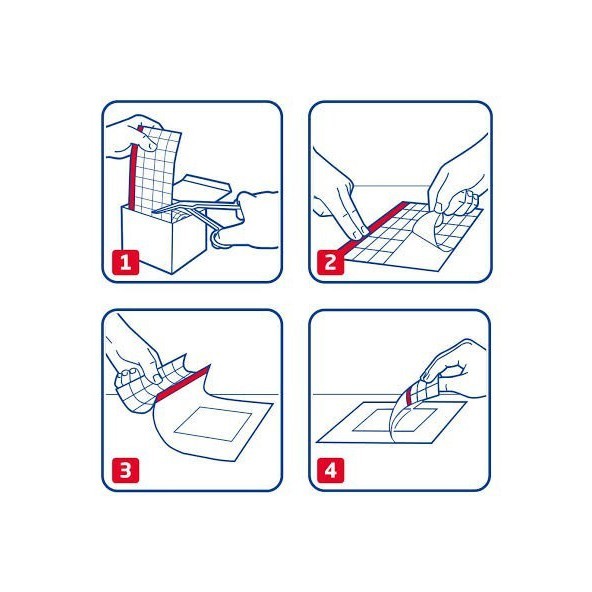 1

2

3

4