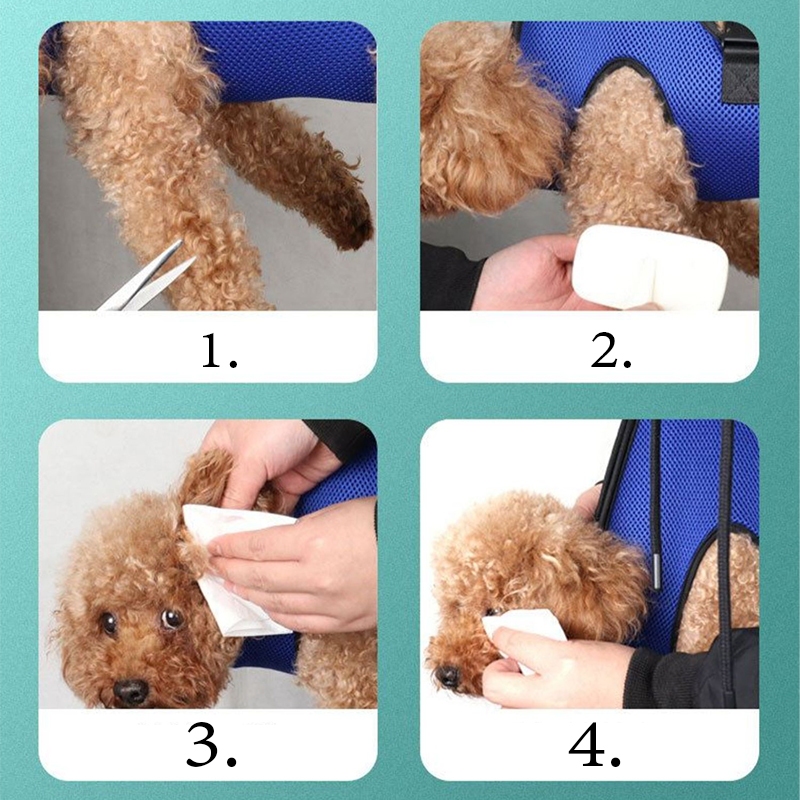 1.

2.

3.

4.