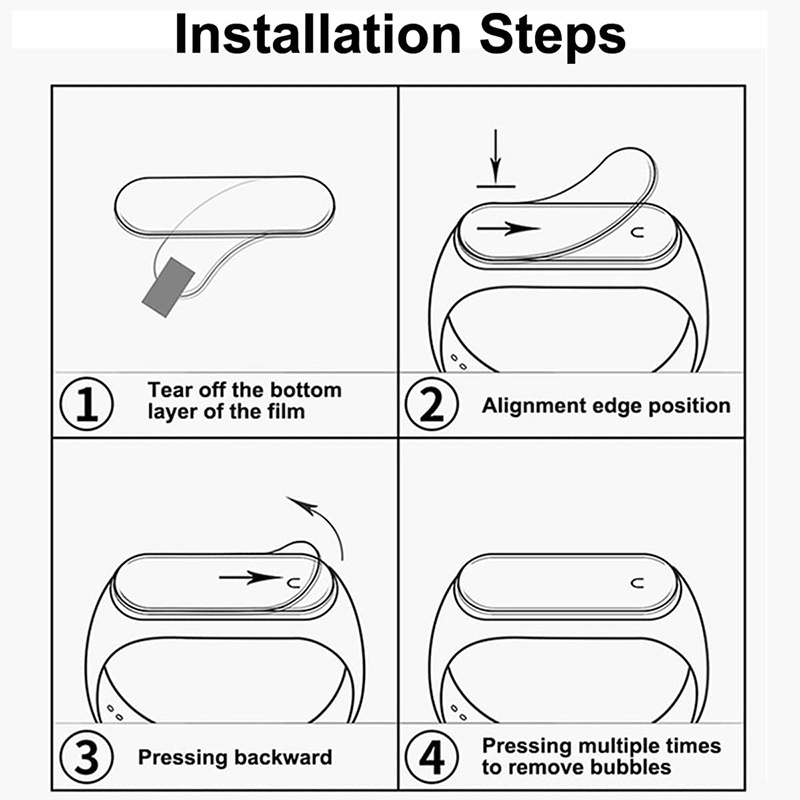 Installation Steps

1 Tear off the bottom layer of the film

2 Alignment edge position

3 Pressing backward

4 Pressing multiple times to remove bubbles