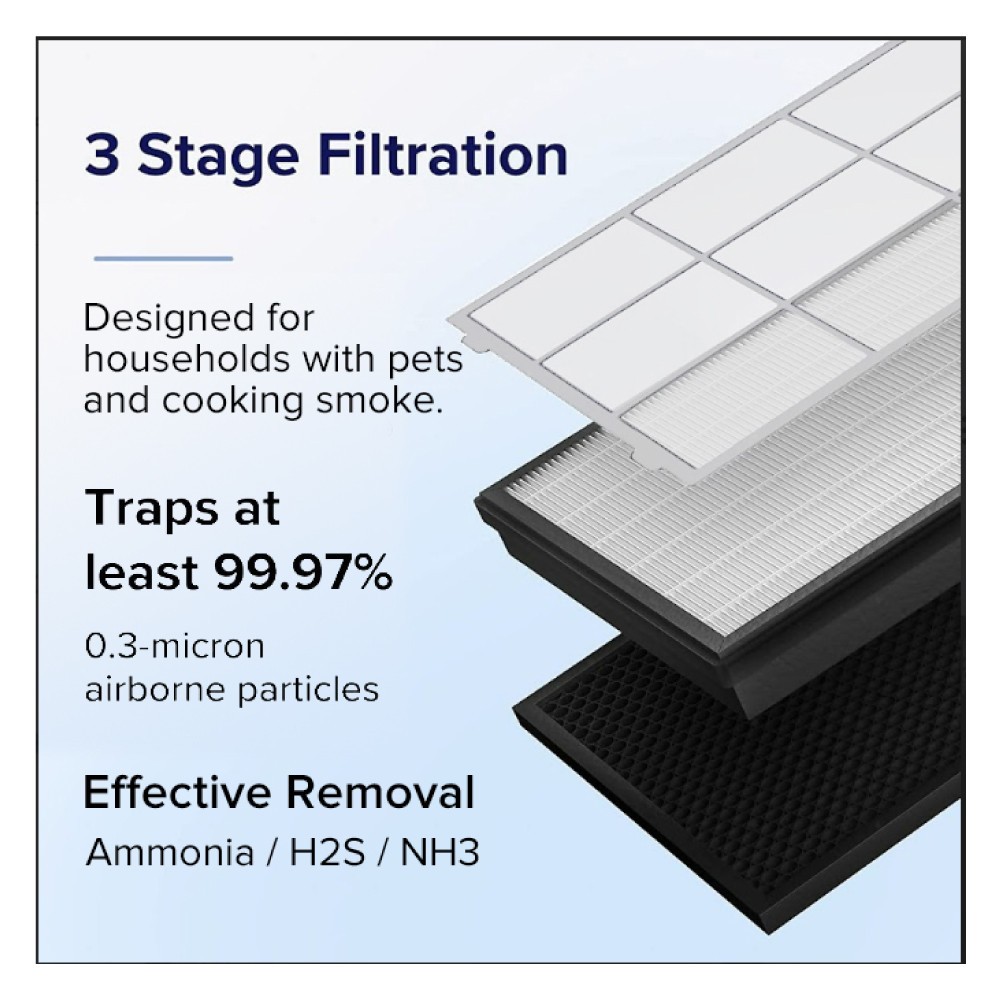 3 Stage Filtration

Designed for households with pets and cooking smoke.

Traps at least 99.97%

0.3-micron airborne particles

Effective Removal

Ammonia / H2S / NH3