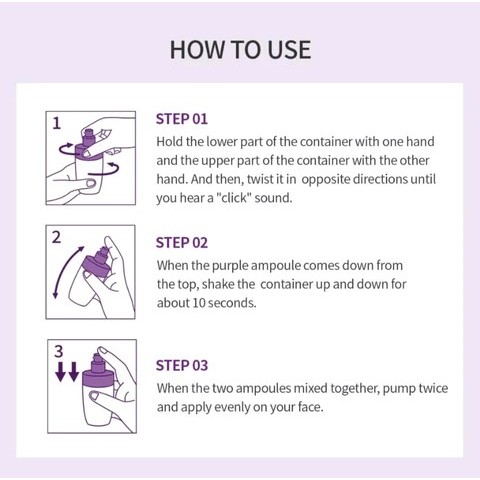 HOW TO USE

1

STEP 01
Hold the lower part of the container with one hand and the upper part of the container with the other hand. And then, twist it in opposite directions until you hear a "click" sound.

2

STEP 02
When the purple ampoule comes down from the top, shake the container up and down for about 10 seconds.

3

STEP 03
When the two ampoules mixed together, pump twice and apply evenly on your face.