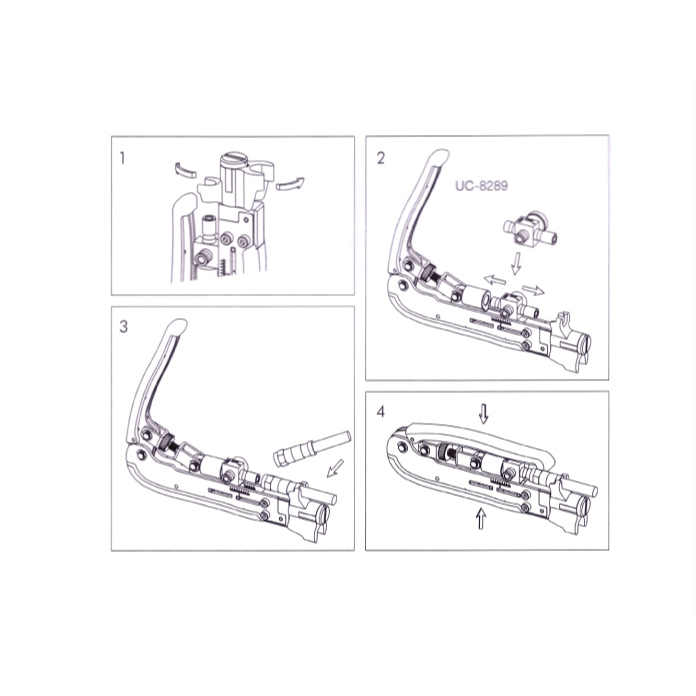 1

2

UC-8289

3

4