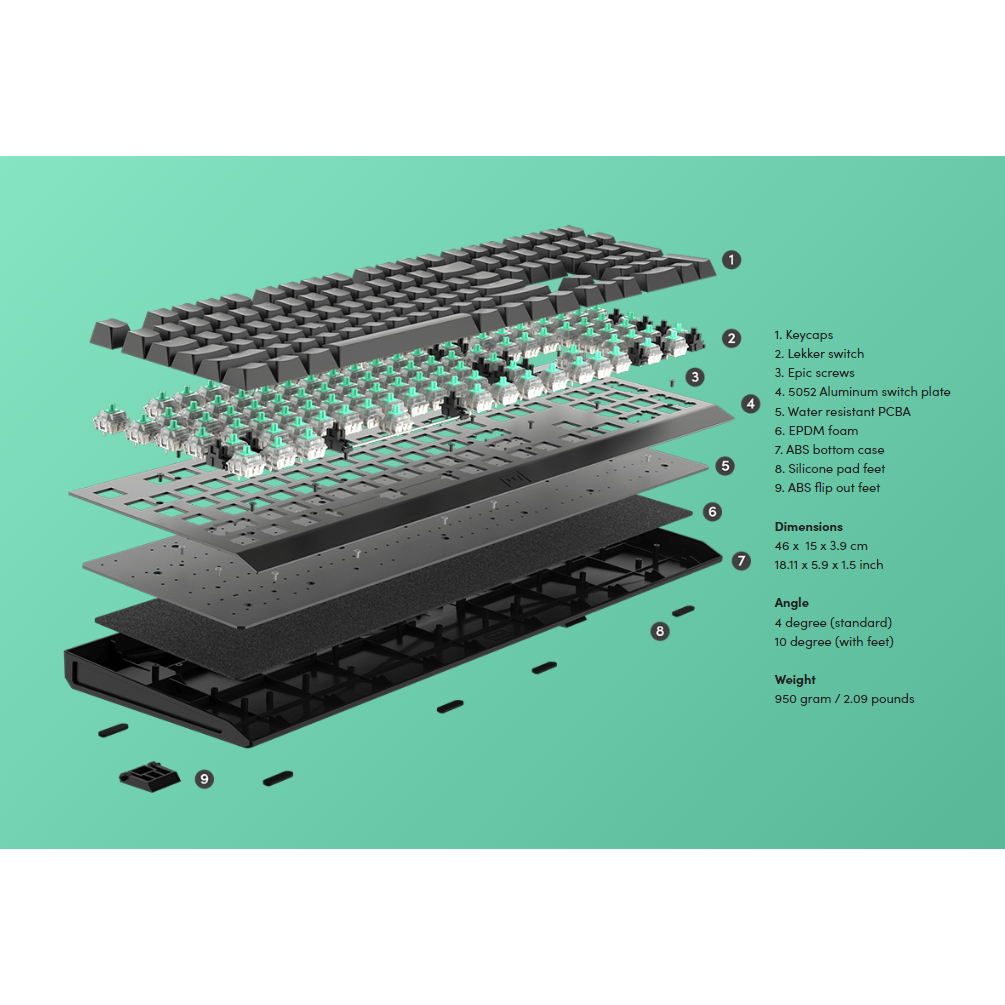 1
2
3
4
5
6
7
8
9

1. Keycaps
2. Lekker switch
3. Epic screws
4. 5052 Aluminum switch plate
5. Water resistant PCBA
6. EPDM foam
7. ABS bottom case
8. Silicone pad feet
9. ABS flip out feet

Dimensions
46 x 15 x 3.9 cm
18.11 x 5.9 x 1.5 inch

Angle
4 degree (standard)
10 degree (with feet)

Weight
950 gram / 2.09 pounds