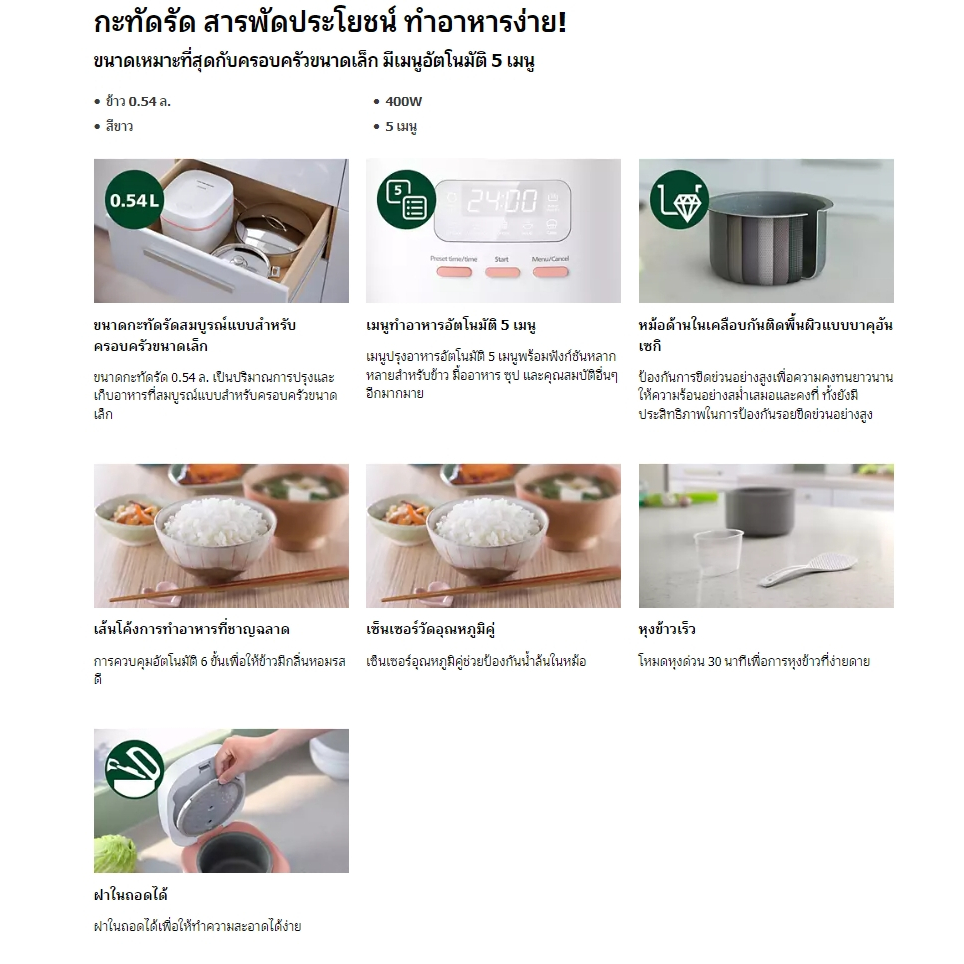 กะทัดรัด สารพัดประโยชน์ ทำอาหารง่าย!

ขนาดเหมาะที่สุดกับครอบครัวขนาดเล็ก มีเมนูอัตโนมัติ 5 เมนู

• ข้าว 0.54 ล.
• สีขาว

• 400W
• 5 เมนู

0.54 L

ขนาดกะทัดรัดสมบูรณ์แบบสำหรับครอบครัวขนาดเล็ก

ขนาดกะทัดรัด 0.54 ล. เป็นปริมาณการปรุงและเก็บอาหารที่สมบูรณ์แบบสำหรับครอบครัวขนาดเล็ก

5

24:00

Preset time/time Start Menu/Cancel

เมนูทำอาหารอัตโนมัติ 5 เมนู

เมนูปรุงอาหารอัตโนมัติ 5 เมนูพร้อมฟังก์ชันหลากหลายสำหรับข้าว มื้ออาหาร ซุป และคุณสมบัติอื่นๆ อีกมากมาย

หม้อด้านในเคลือบกันติดพื้นผิวแบบบาคุอันเซกิ

ป้องกันการขีดข่วนอย่างสูงเพื่อความคงทนยาวนาน ให้ความร้อนอย่างสม่ำเสมอและคงที่ ทั้งยังมีประสิทธิภาพในการป้องกันรอยขีดข่วนอย่างสูง

เส้นโค้งการทำอาหารที่ชาญฉลาด

การควบคุมอัตโนมัติ 6 ขั้นเพื่อให้ข้าวมีกลิ่นหอมรสดี

เซ็นเซอร์วัดอุณหภูมิคู่

เซ็นเซอร์อุณหภูมิคู่ช่วยป้องกันน้ำล้นในหม้อ

หุงข้าวเร็ว

โหมดหุงด่วน 30 นาทีเพื่อการหุงข้าวที่ง่ายดาย

ฝาในถอดได้

ฝาในถอดได้เพื่อให้ทำความสะอาดได้ง่าย