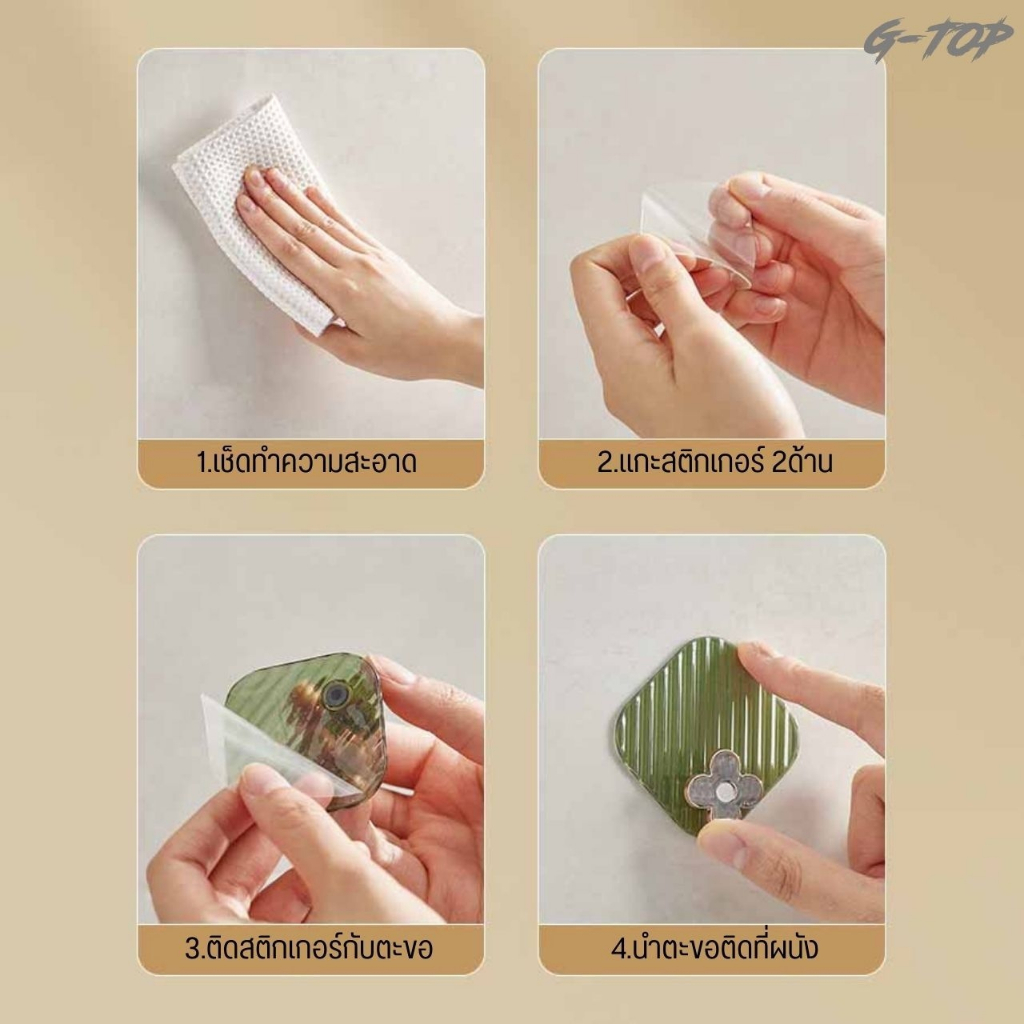 G-TOP

1.เช็ดทำความสะอาด

2.แกะสติกเกอร์ 2ด้าน

3.ติดสติกเกอร์กับตะขอ

4.นำตะขอติดที่ผนัง