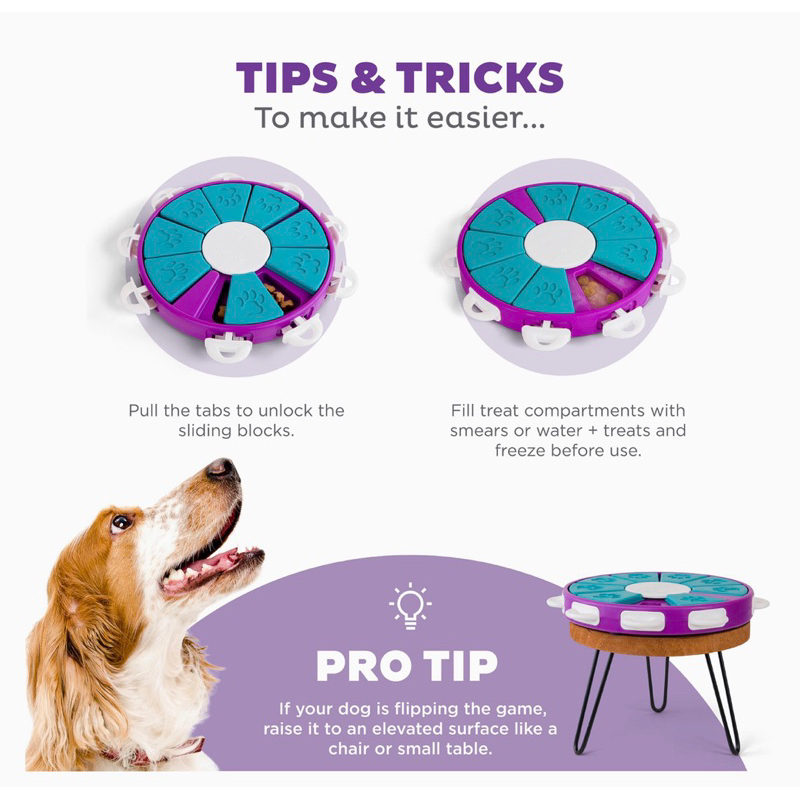 TIPS & TRICKS
To make it easier...

Pull the tabs to unlock the sliding blocks.

Fill treat compartments with smears or water + treats and freeze before use.

PRO TIP

If your dog is flipping the game, raise it to an elevated surface like a chair or small table.