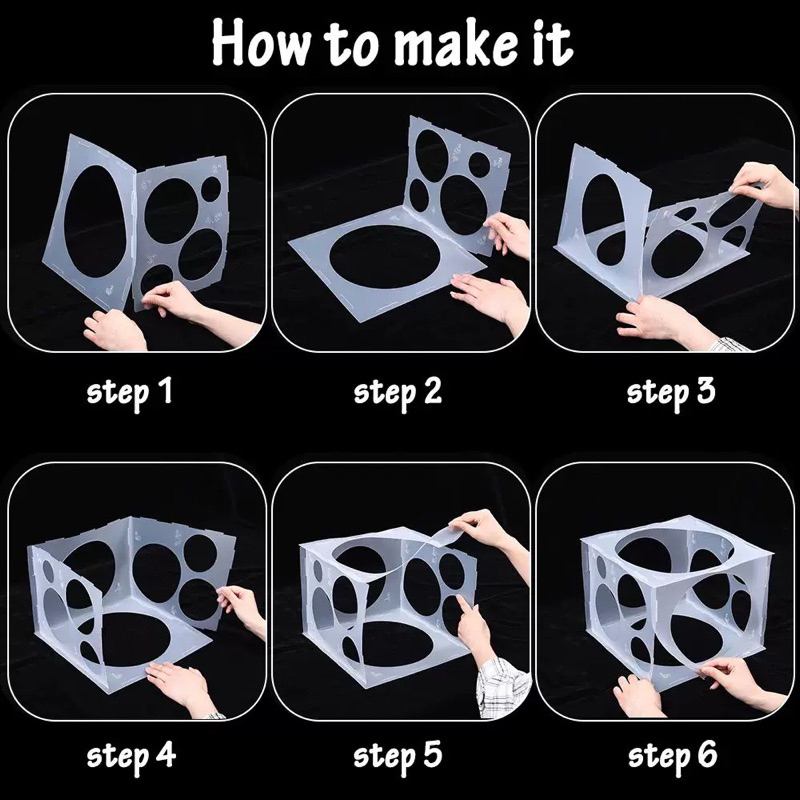 How to make it

step 1

step 2

step 3

step 4

step 5

step 6