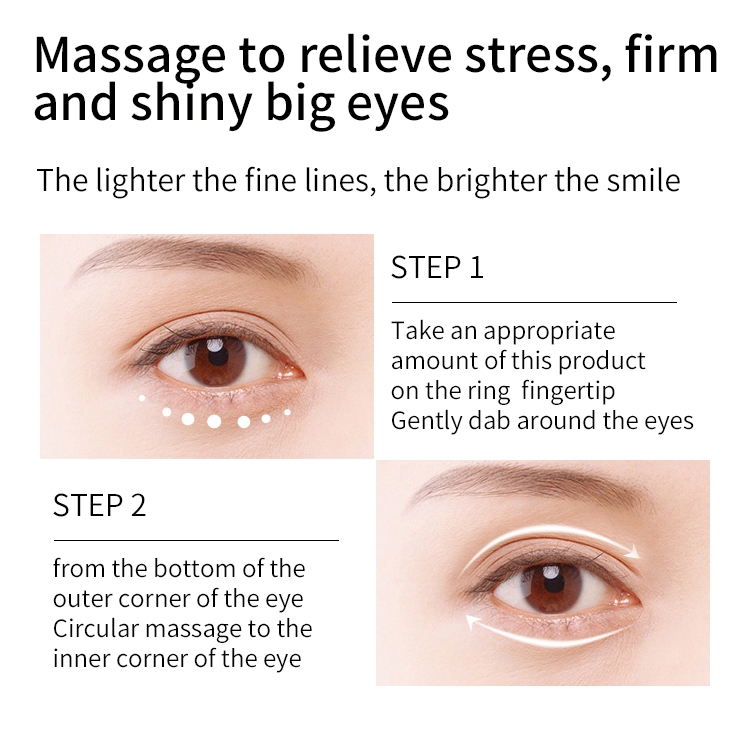 Massage to relieve stress, firm and shiny big eyes

The lighter the fine lines, the brighter the smile

STEP 1

Take an appropriate amount of this product on the ring fingertip Gently dab around the eyes

STEP 2

from the bottom of the outer corner of the eye Circular massage to the inner corner of the eye