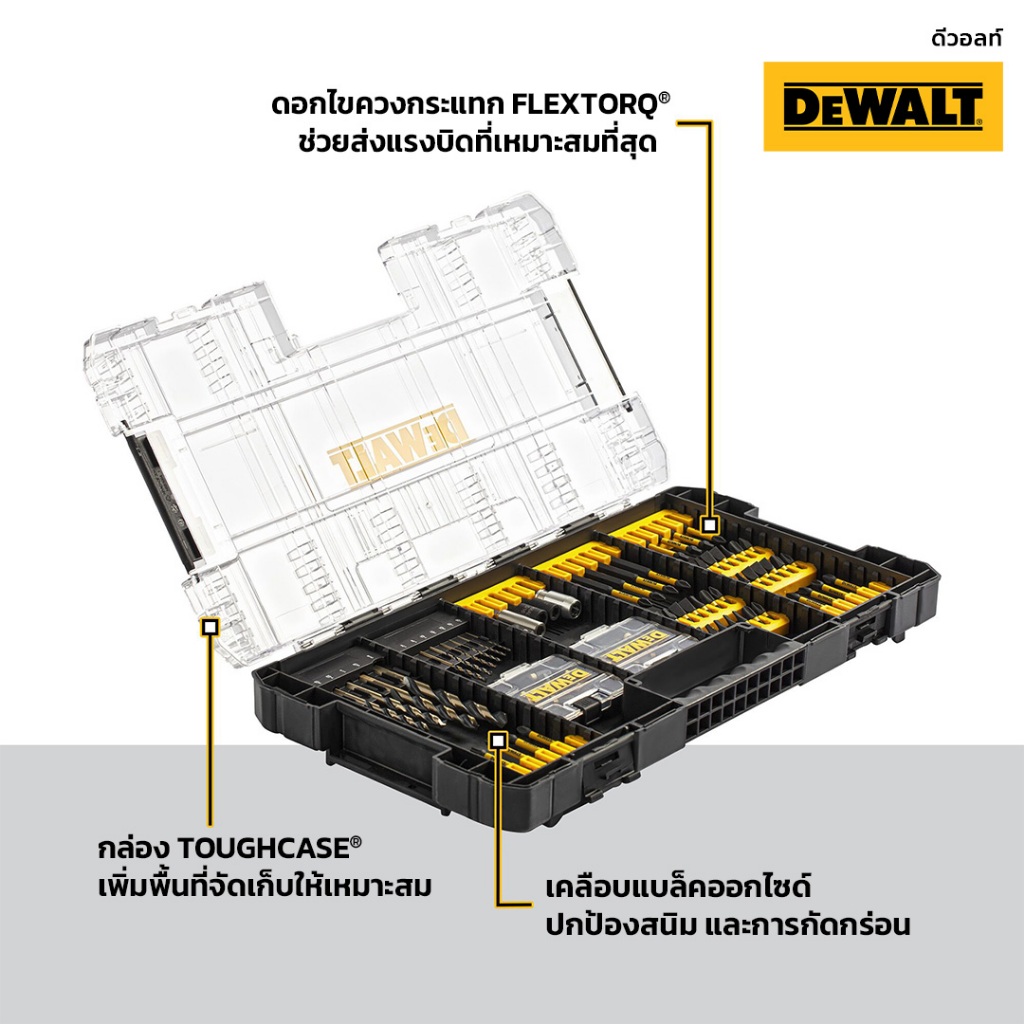 ดีวอลท์

DEWALT

ดอกไขควงกระแทก FLEXTORQ®
ช่วยส่งแรงบิดที่เหมาะสมที่สุด

DEWALT

DEWALT

DEWALT

กล่อง TOUGHCASE®
เพิ่มพื้นที่จัดเก็บให้เหมาะสม

เคลือบแบล็คออกไซด์
ปกป้องสนิม และการกัดกร่อน