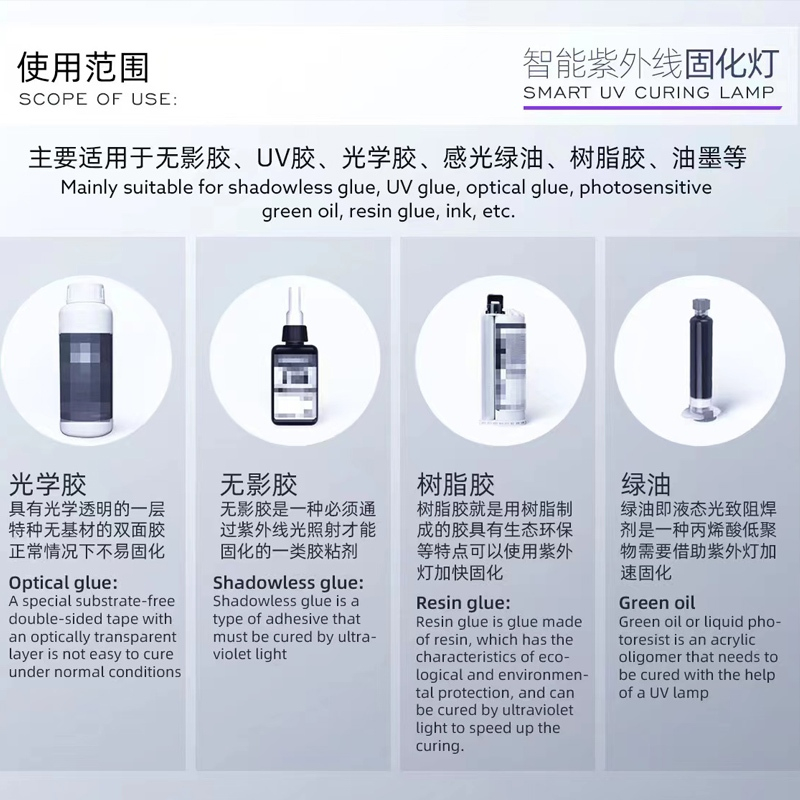 使用范围
SCOPE OF USE:

智能紫外线固化灯
SMART UV CURING LAMP

主要适用于无影胶、UV胶、光学胶、感光绿油、树脂胶、油墨等
Mainly suitable for shadowless glue, UV glue, optical glue, photosensitive green oil, resin glue, ink, etc.

光学胶
具有光学透明的一层特种无基材的双面胶正常情况下不易固化

Optical glue:
A special substrate-free double-sided tape with an optically transparent layer is not easy to cure under normal conditions

无影胶
无影胶是一种必须通过紫外线光照射才能固化的一类胶粘剂

Shadowless glue:
Shadowless glue is a type of adhesive that must be cured by ultraviolet light

树脂胶
树脂胶就是用树脂制成的胶具有生态环保等特点可以使用紫外灯加快固化

Resin glue:
Resin glue is glue made of resin, which has the characteristics of ecological and environmental protection, and can be cured by ultraviolet light to speed up the curing.

绿油
绿油即液态光致阻焊剂是一种丙烯酸低聚物需要借助紫外灯加速固化

Green oil
Green oil or liquid photoresist is an acrylic oligomer that needs to be cured with the help of a UV lamp