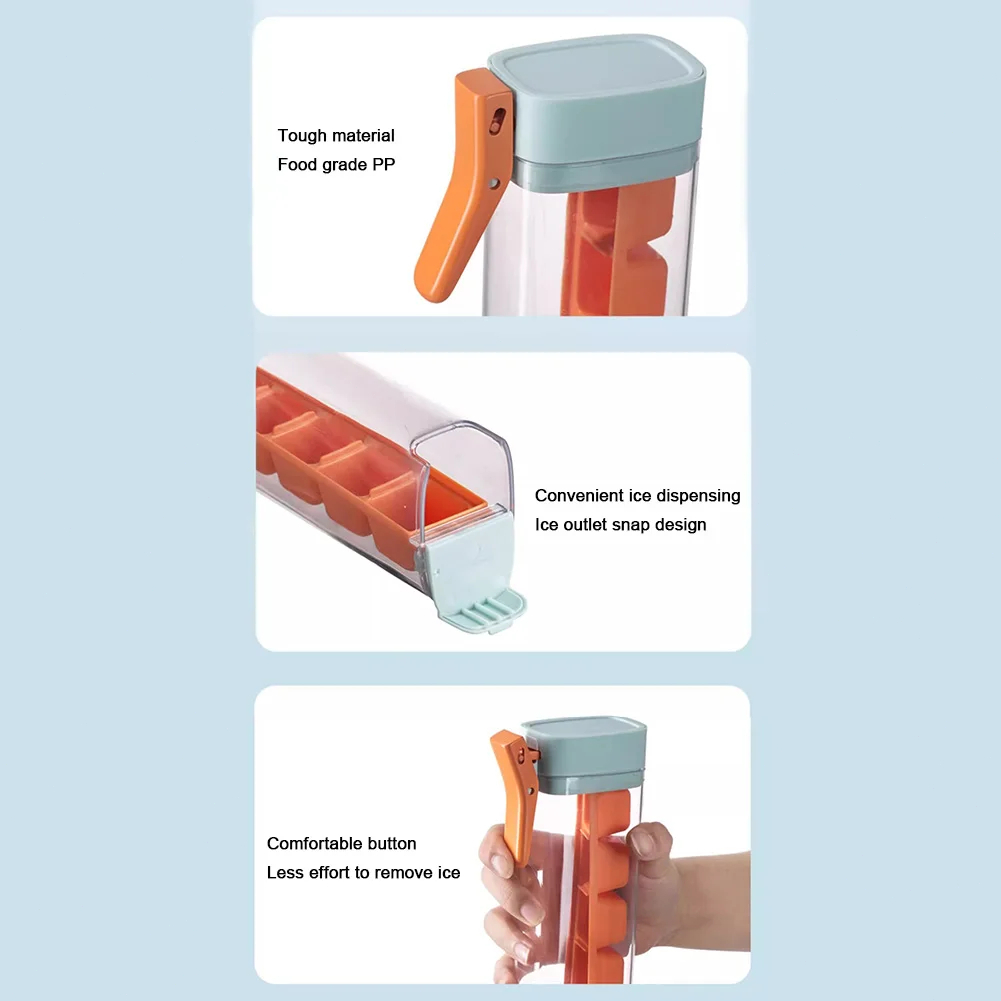 Tough material
Food grade PP

Convenient ice dispensing
Ice outlet snap design

Comfortable button
Less effort to remove ice