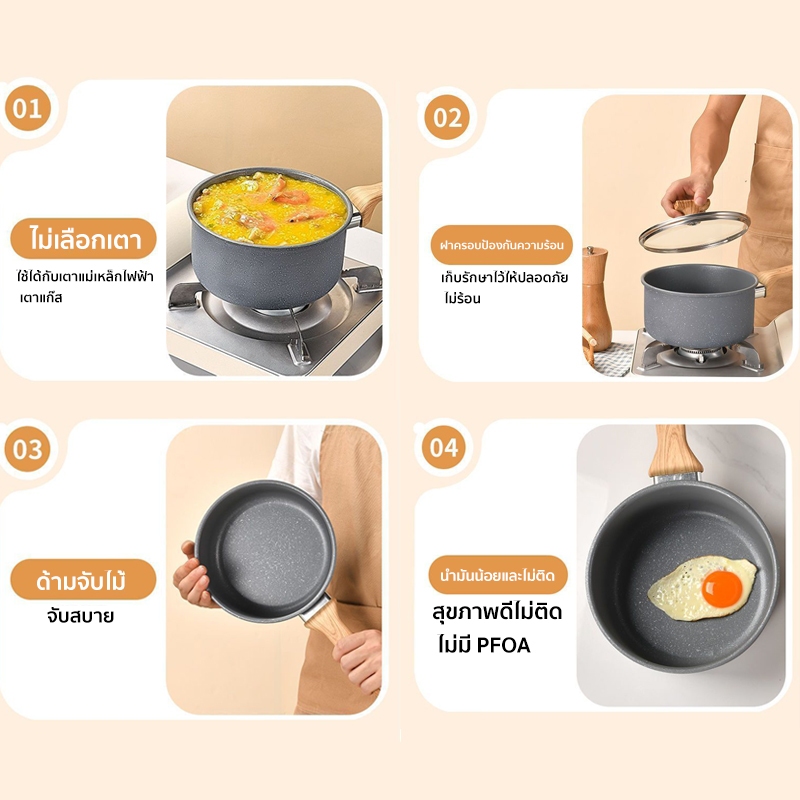 01

ไม่เลือกเตา

ใช้ได้กับเตาแม่เหล็กไฟฟ้า เตาแก๊ส

02

ฝาครอบป้องกันความร้อน

เก็บรักษาไว้ให้ปลอดภัย ไม่ร้อน

03

ด้ามจับไม้

จับสบาย

04

น้ำมันน้อยและไม่ติด

สุขภาพดีไม่ติด ไม่มี PFOA