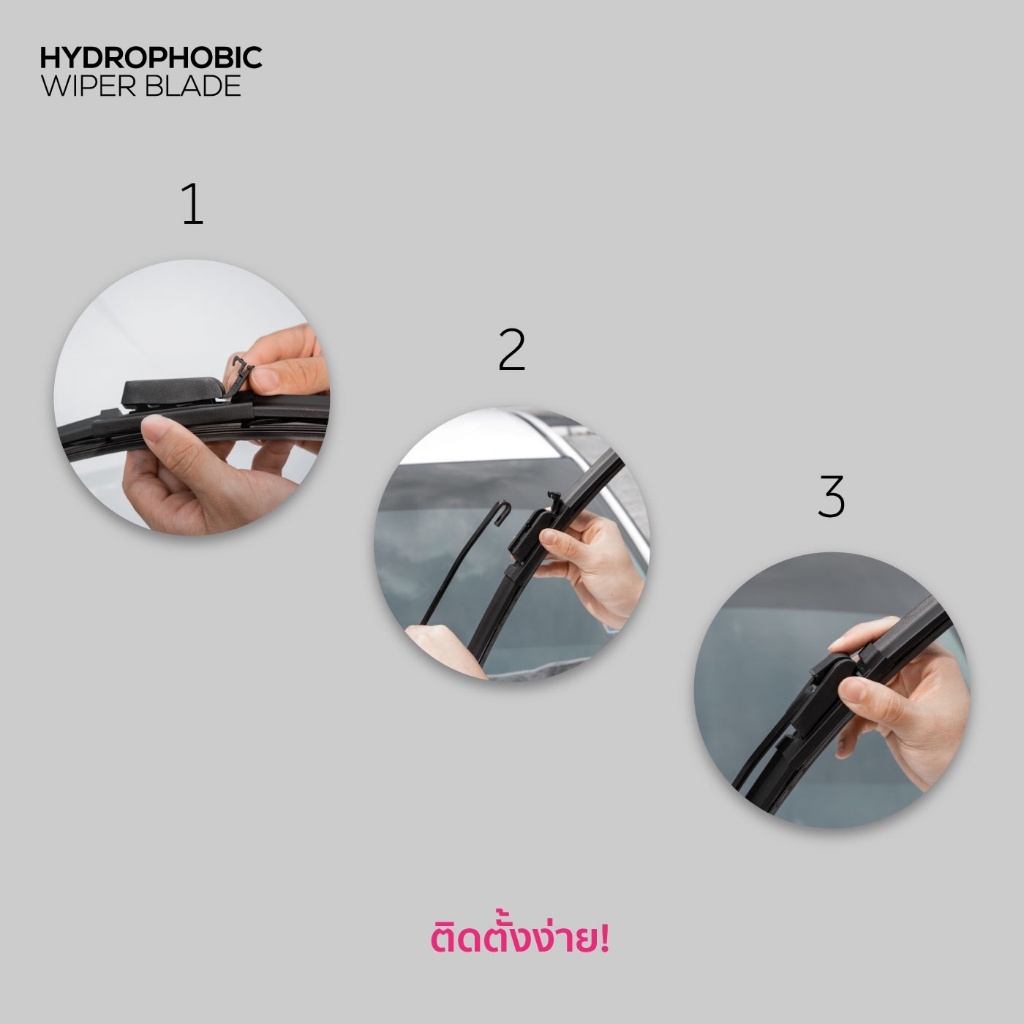 HYDROPHOBIC
WIPER BLADE

1

2

3

ติดตั้งง่าย!