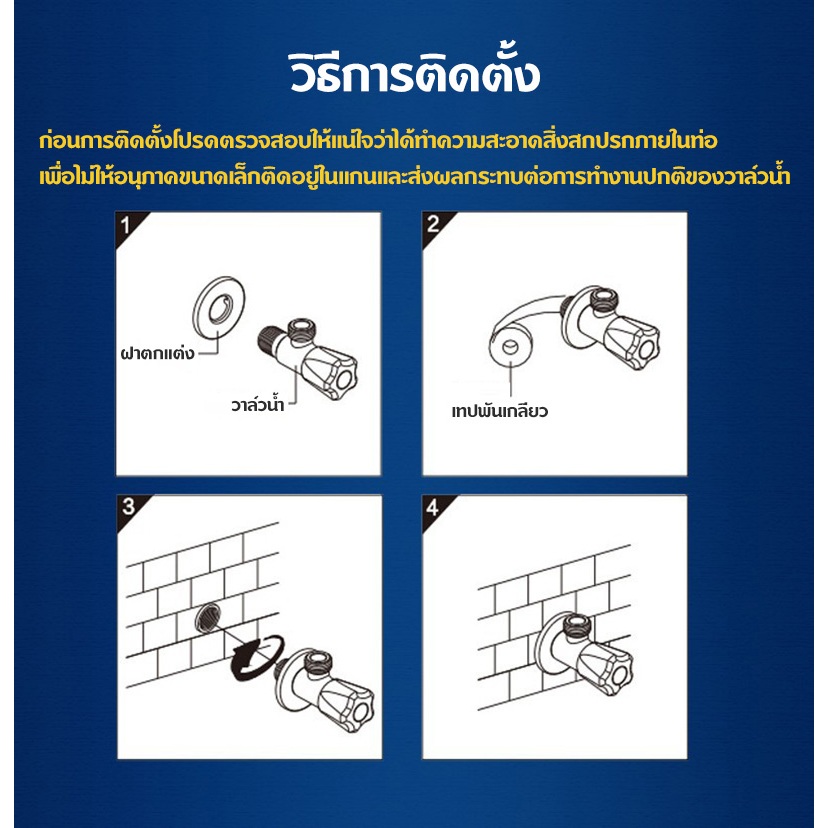 วิธีการติดตั้ง

ก่อนการติดตั้งโปรดตรวจสอบให้แน่ใจว่าได้ทำความสะอาดสิ่งสกปรกภายในท่อ เพื่อไม่ให้อนุภาคขนาดเล็กติดอยู่ในแกนและส่งผลกระทบต่อการทำงานปกติของวาล์วน้ำ

1
ฝาตกแต่ง
วาล์วน้ำ

2
เทปพันเกลียว

3

4